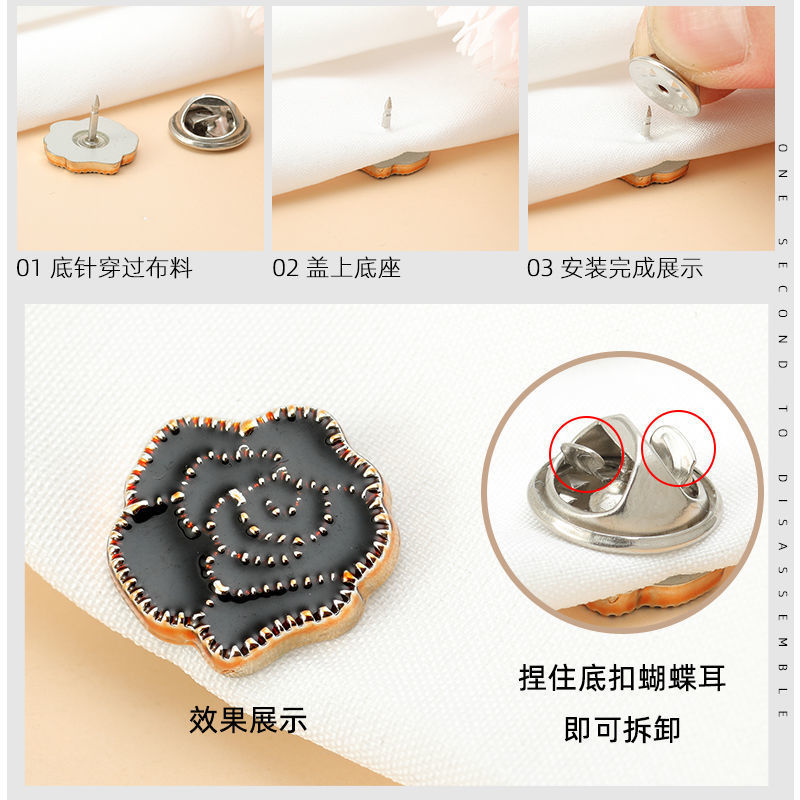 01 底针穿过布料

02 盖上底座

03 安装完成展示

ONE SECOND TO DISASSEMBLE

效果展示

捏住底扣蝴蝶耳
即可拆卸