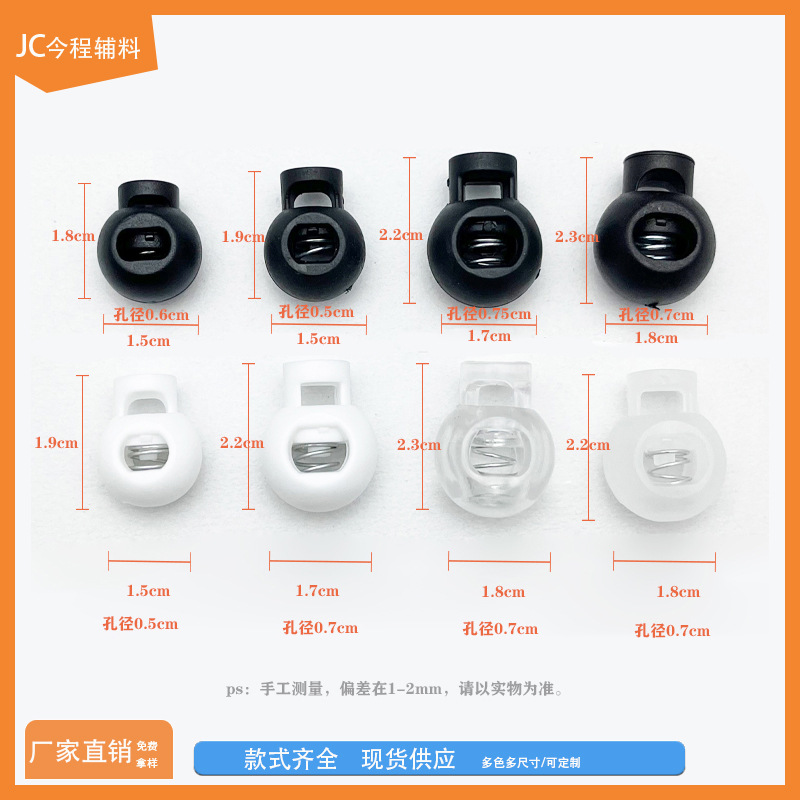 JC今程辅料

1.8cm
孔径0.6cm
1.5cm

1.9cm
孔径0.5cm
1.5cm

2.2cm
孔径0.75cm
1.7cm

2.3cm
孔径0.7cm
1.8cm

1.9cm
1.5cm
孔径0.5cm

2.2cm
1.7cm
孔径0.7cm

2.3cm
1.8cm
孔径0.7cm

2.2cm
1.8cm
孔径0.7cm

ps：手工测量，偏差在1-2mm，请以实物为准。

厂家直销 免费拿样

款式齐全 现货供应 多色多尺寸/可定制