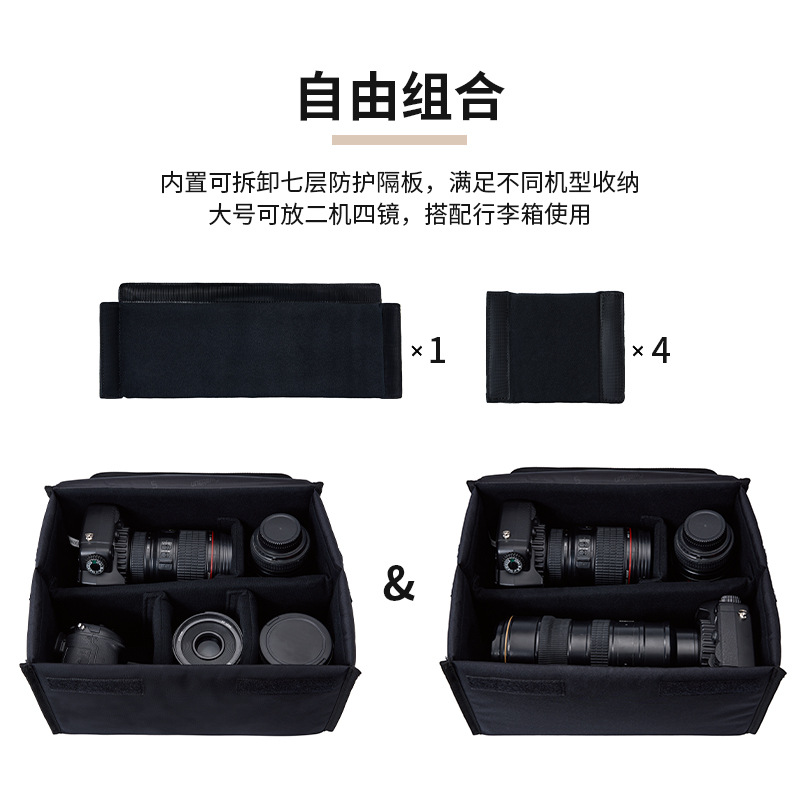 自由组合

内置可拆卸七层防护隔板，满足不同机型收纳
大号可放二机四镜，搭配行李箱使用

×1

×4

&