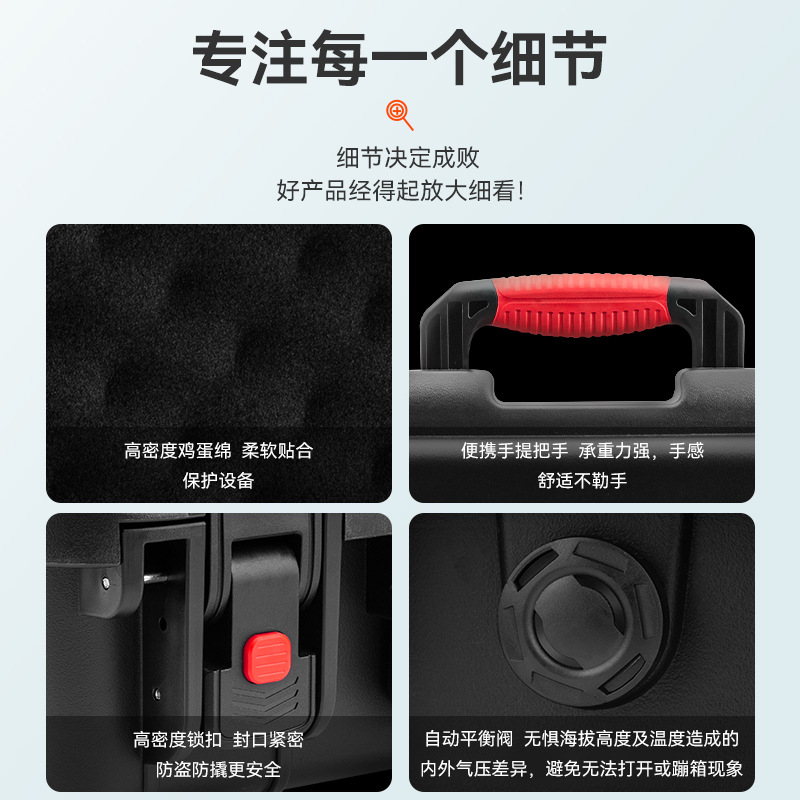 专注每一个细节

细节决定成败
好产品经得起放大细看!

高密度鸡蛋绵 柔软贴合
保护设备

便携手提把手 承重力强，手感
舒适不勒手

高密度锁扣 封口紧密
防盗防撬更安全

自动平衡阀 无惧海拔高度及温度造成的
内外气压差异，避免无法打开或蹦箱现象