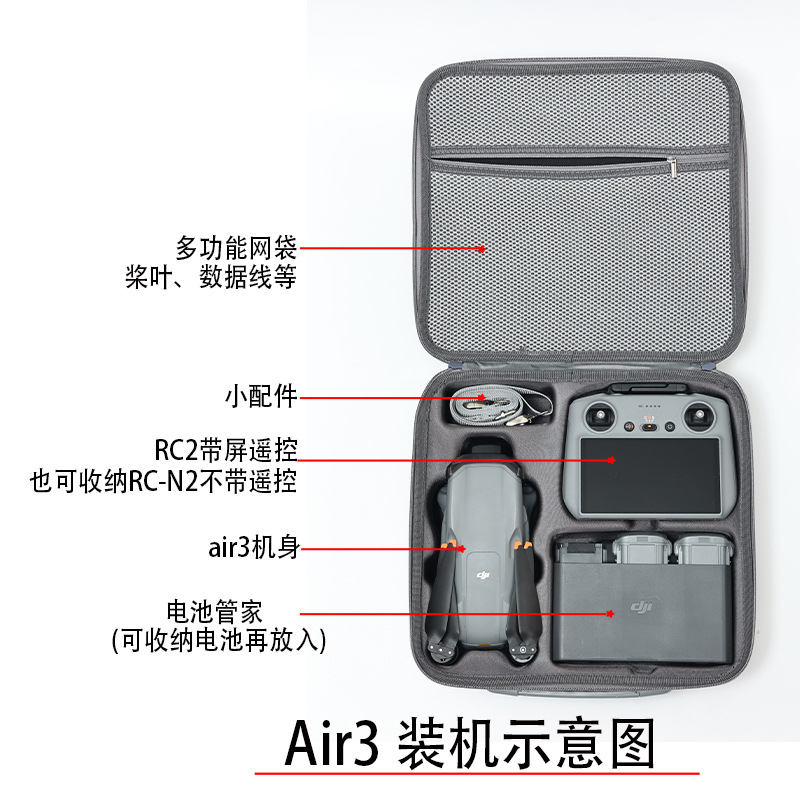 多功能网袋
桨叶、数据线等

小配件

RC2带屏遥控
也可收纳RC-N2不带遥控

air3机身

电池管家
(可收纳电池再放入)

dji

dji

Air3 装机示意图