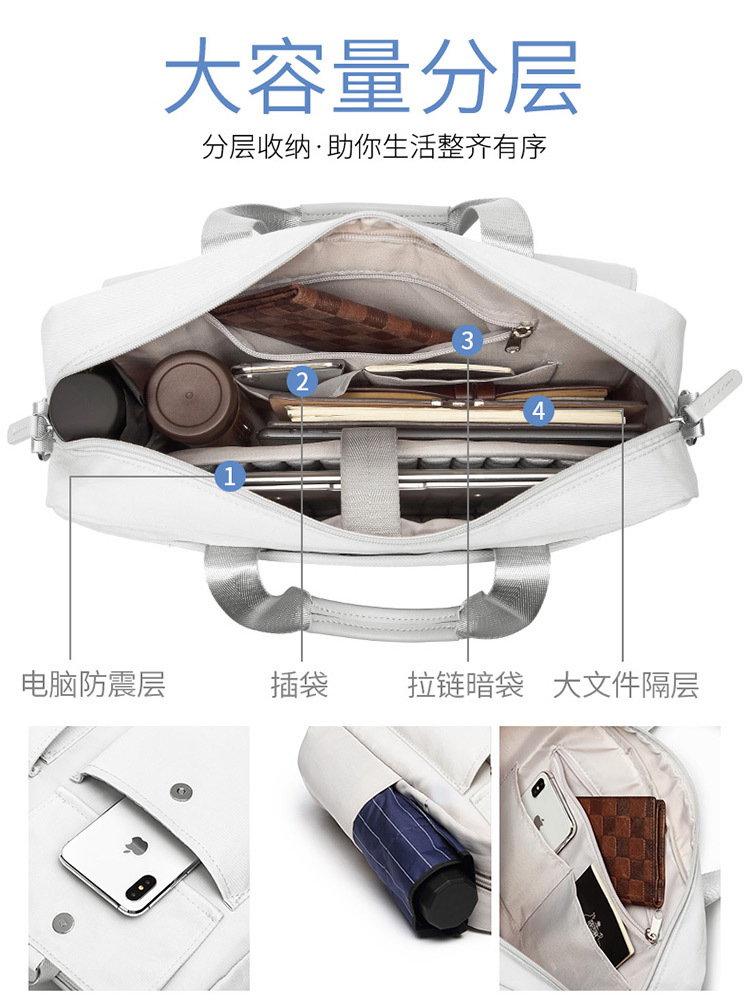 大容量分层

分层收纳·助你生活整齐有序

3
2
4
1

电脑防震层
插袋
拉链暗袋
大文件隔层