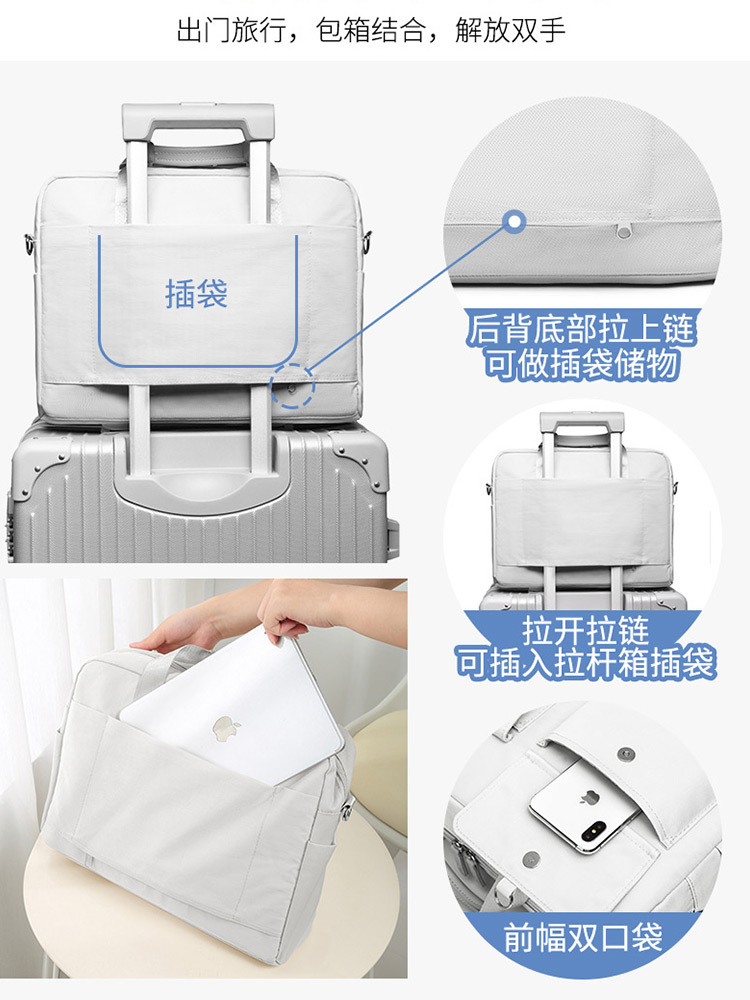 出门旅行，包箱结合，解放双手

插袋

后背底部拉上链
可做插袋储物

拉开拉链
可插入拉杆箱插袋

前幅双口袋