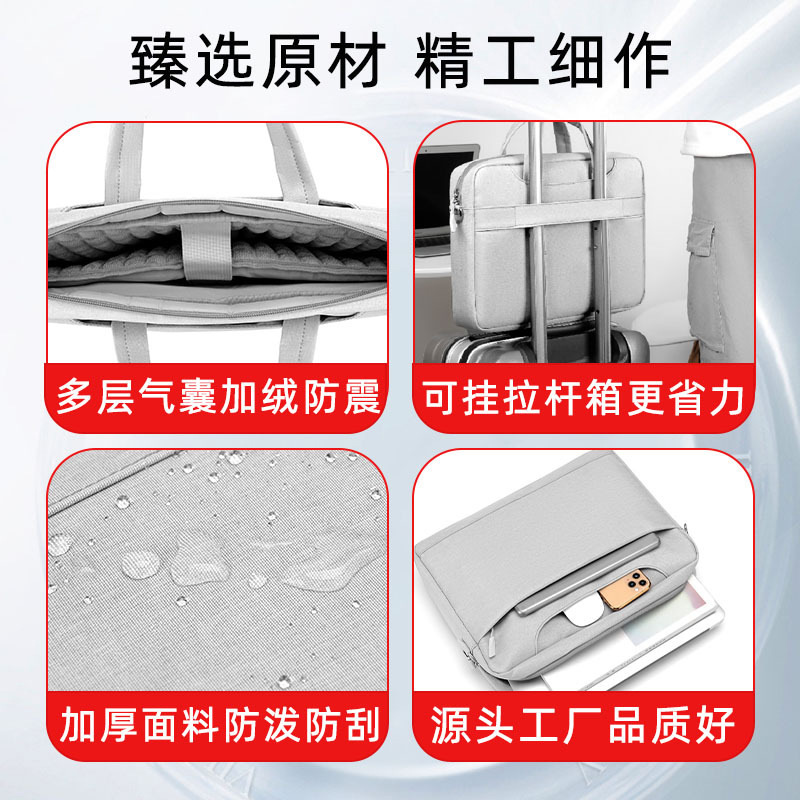 臻选原材 精工细作

多层气囊加绒防震

可挂拉杆箱更省力

加厚面料防泼防刮

源头工厂品质好