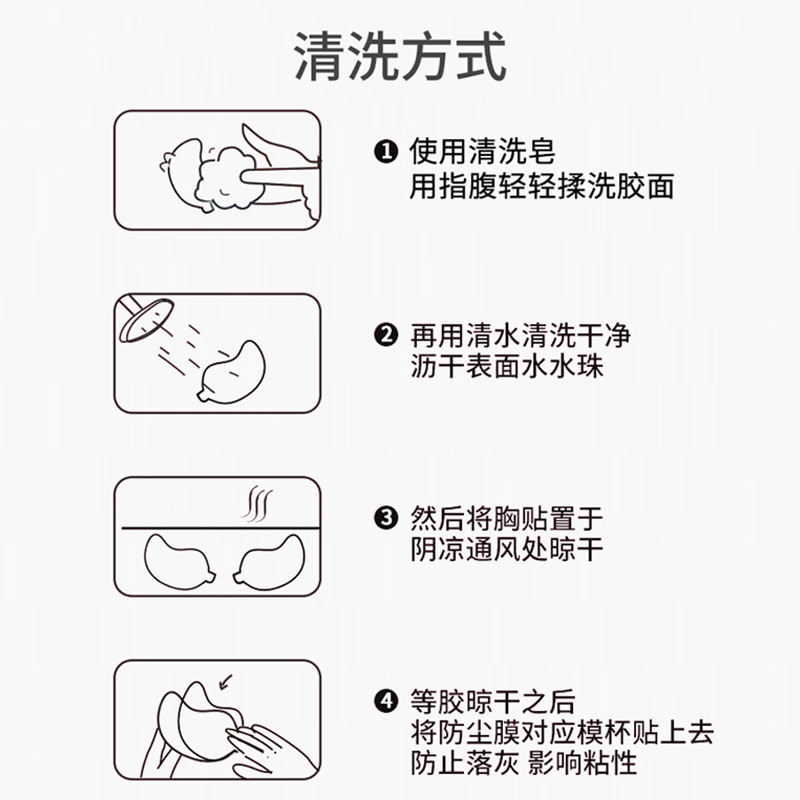 清洗方式

❶ 使用清洗皂
用指腹轻轻揉洗胶面

❷ 再用清水清洗干净
沥干表面水水珠

❸ 然后将胸贴置于
阴凉通风处晾干

❹ 等胶晾干之后
将防尘膜对应模杯贴上去
防止落灰 影响粘性