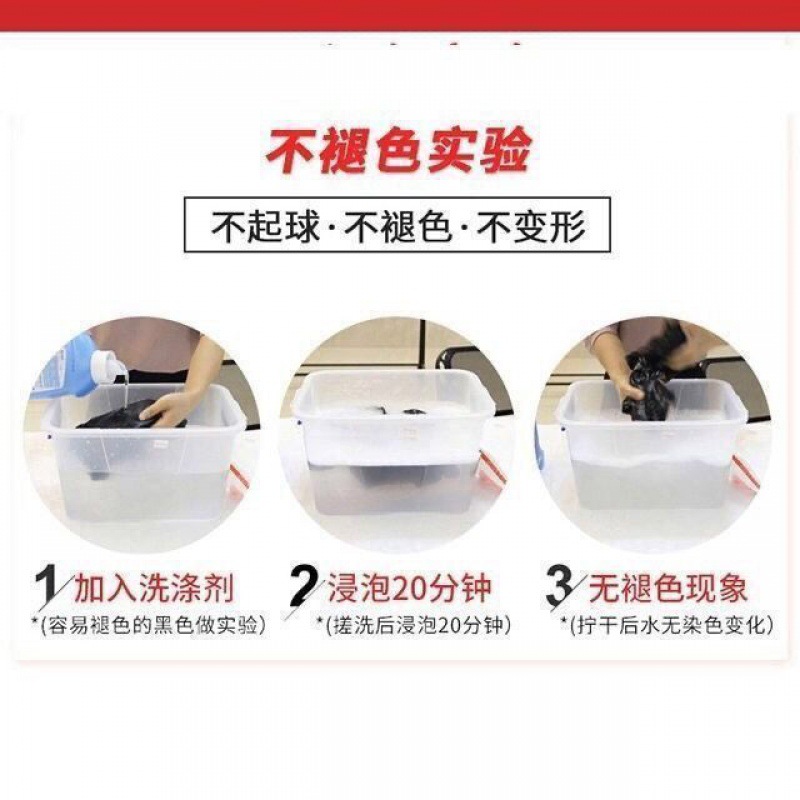 不褪色实验

不起球·不褪色·不变形

1 加入洗涤剂
*(容易褪色的黑色做实验)

2 浸泡20分钟
*(搓洗后浸泡20分钟)

3 无褪色现象
*(拧干后水无染色变化)