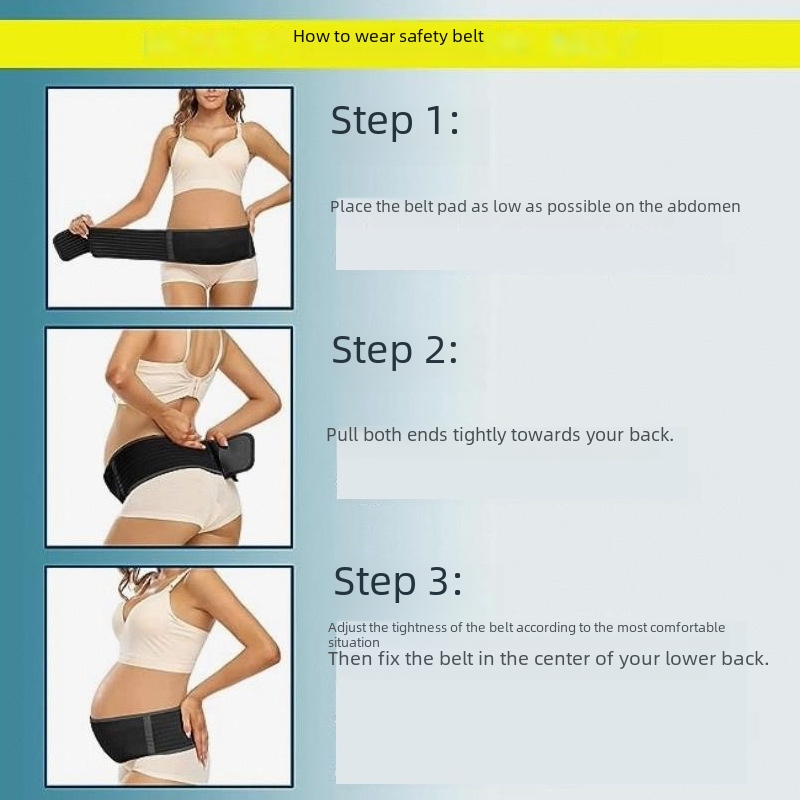 How to wear safety belt

Step 1:

Place the belt pad as low as possible on the abdomen

Step 2:

Pull both ends tightly towards your back.

Step 3:

Adjust the tightness of the belt according to the most comfortable situation
Then fix the belt in the center of your lower back.