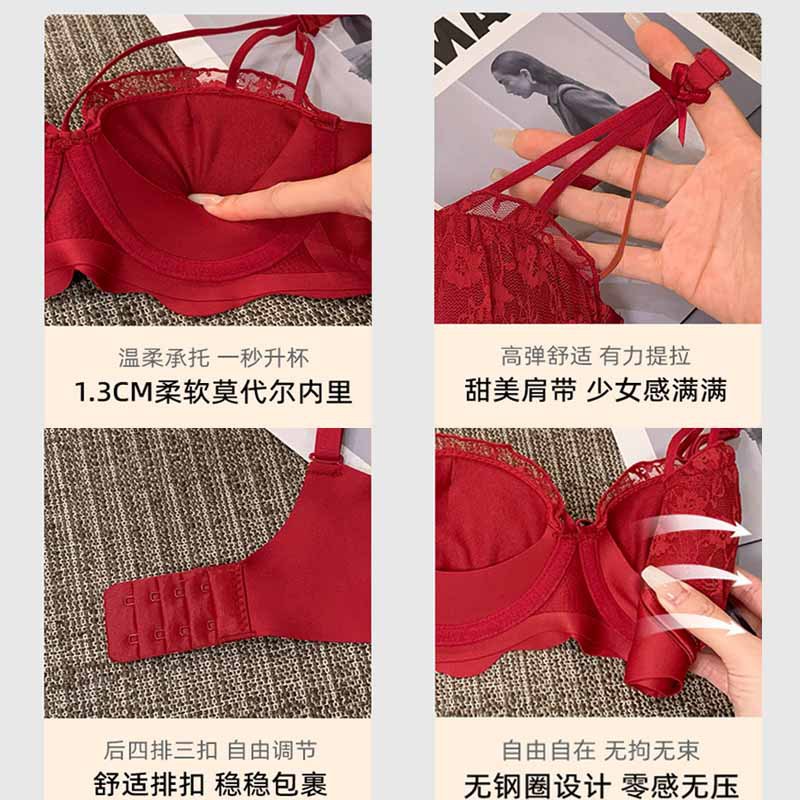 温柔承托 一秒升杯
1.3CM柔软莫代尔内里

高弹舒适 有力提拉
甜美肩带 少女感满满

后四排三扣 自由调节
舒适排扣 稳稳包裹

自由自在 无拘无束
无钢圈设计 零感无压