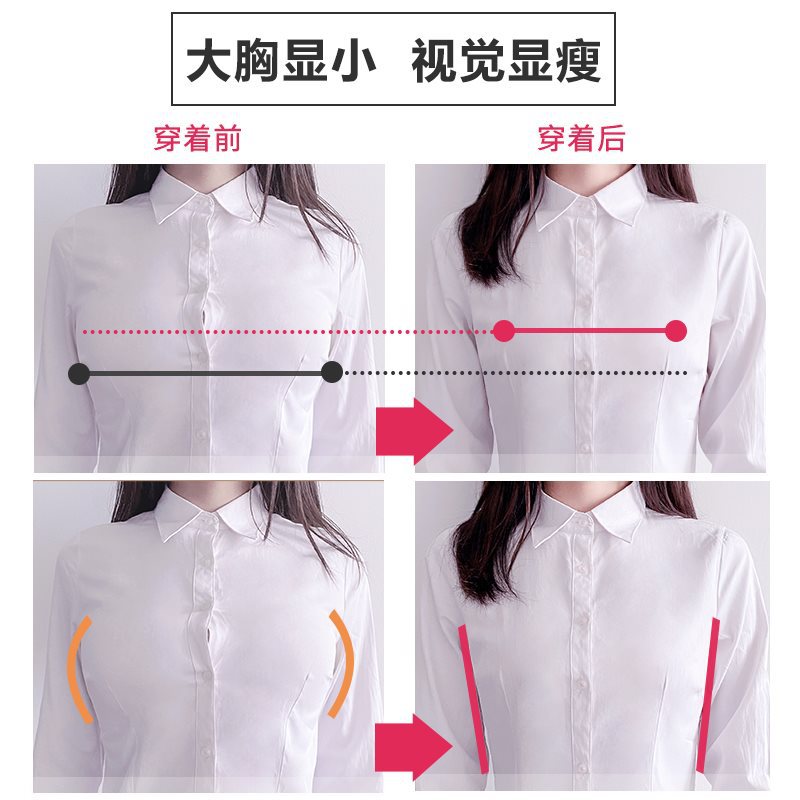 大胸显小　视觉显瘦

穿着前

穿着后