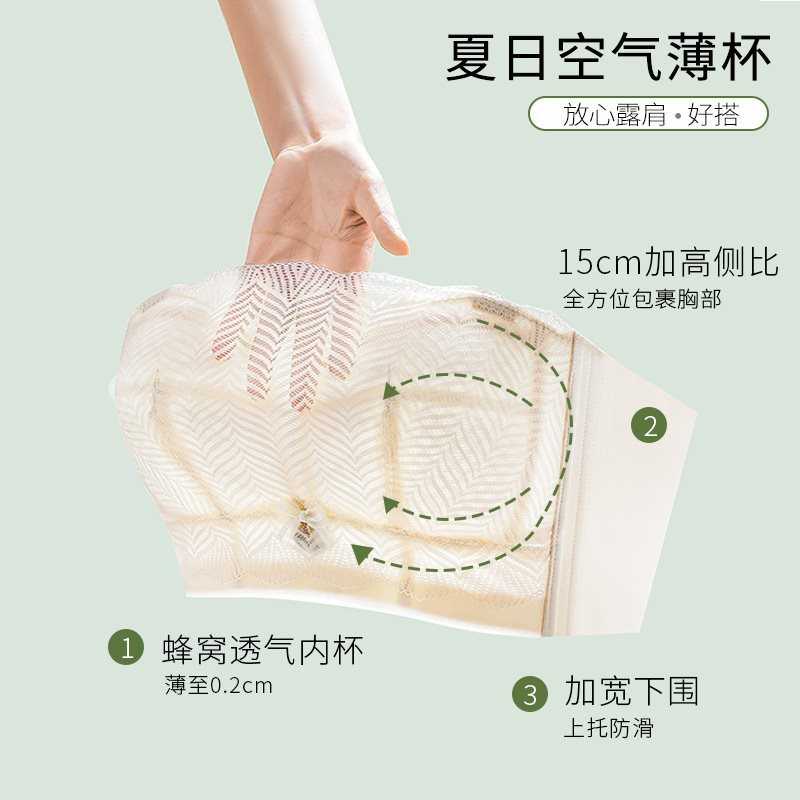 夏日空气薄杯

放心露肩·好搭

15cm加高侧比
全方位包裹胸部

2

1 蜂窝透气内杯
薄至0.2cm

3 加宽下围
上托防滑