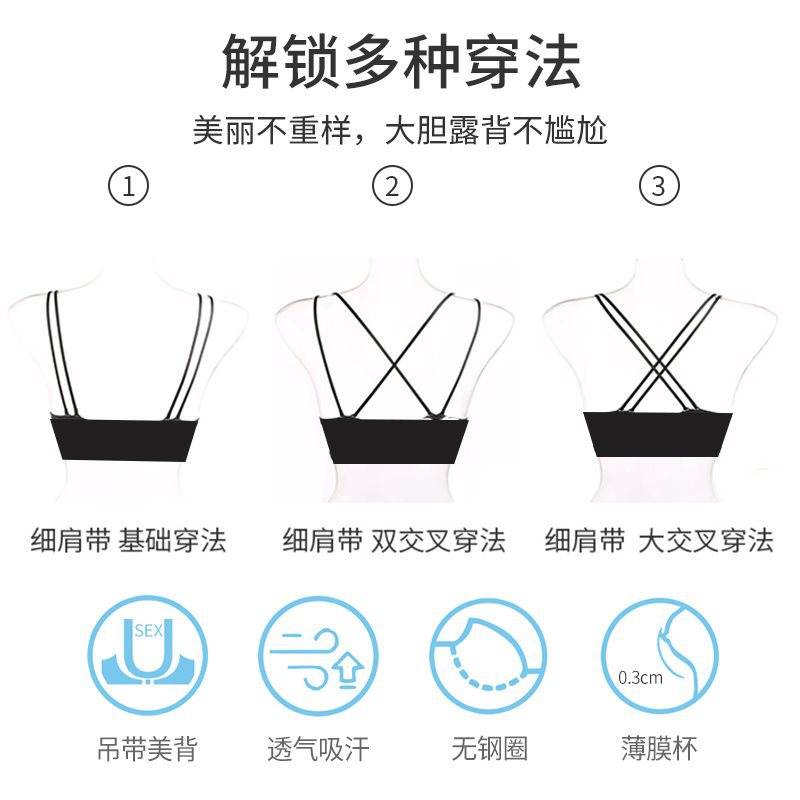 解锁多种穿法

美丽不重样，大胆露背不尴尬

①

②

③

细肩带 基础穿法

细肩带 双交叉穿法

细肩带 大交叉穿法

SEX

0.3cm

吊带美背

透气吸汗

无钢圈

薄膜杯