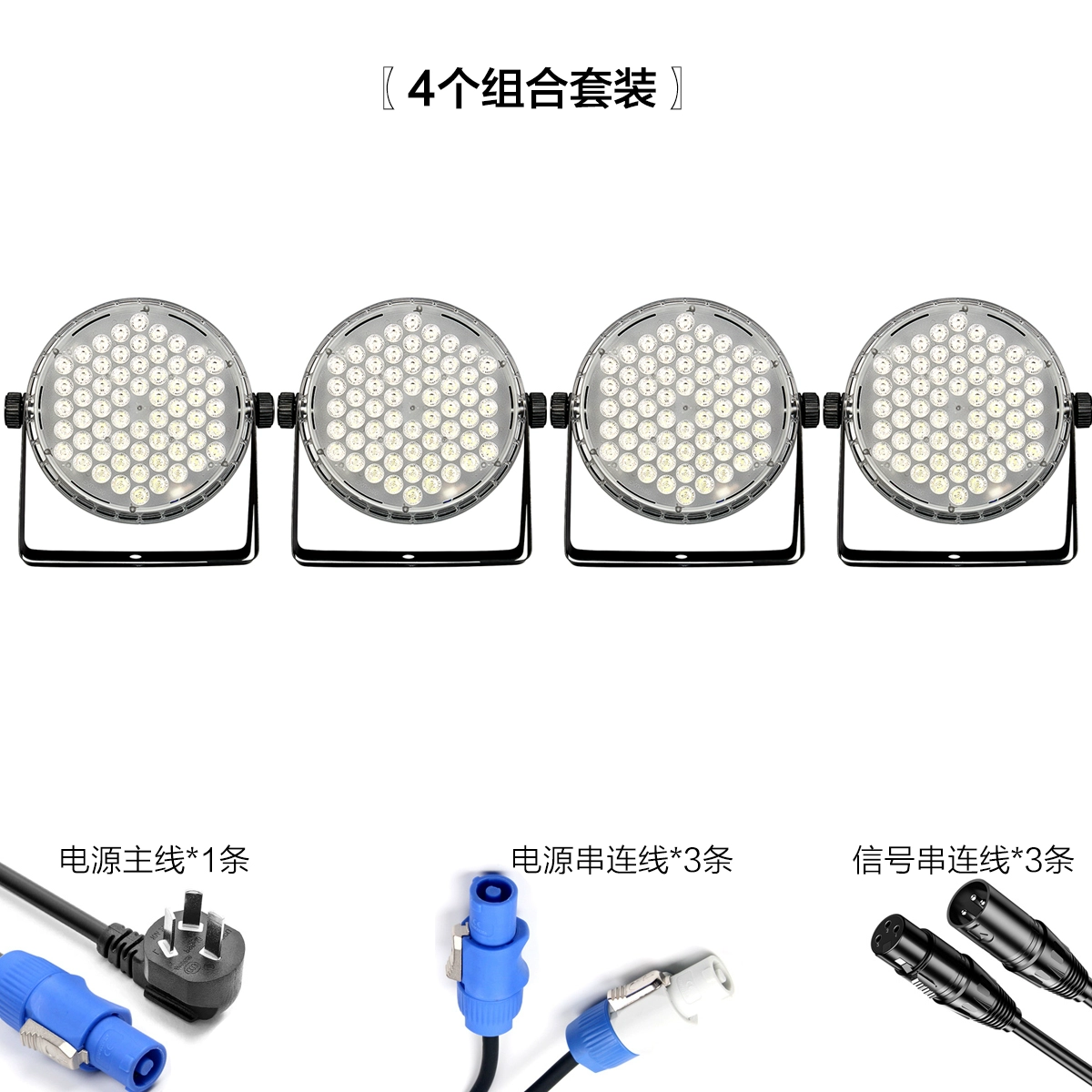 〖 4个组合套装 〗

电源主线*1条

电源串连线*3条

信号串连线*3条