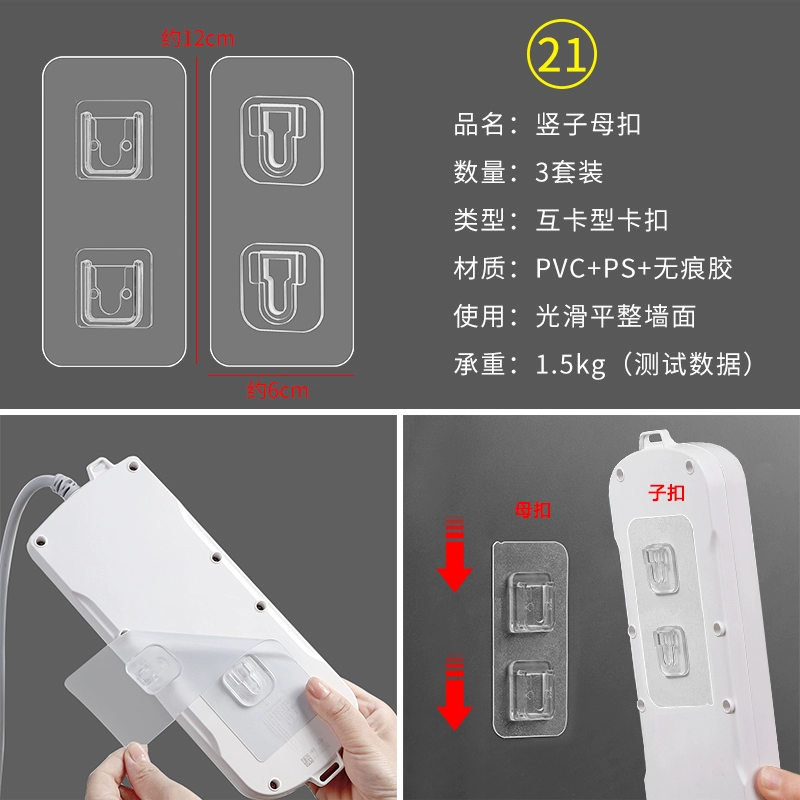 约12cm

约6cm

㉑

品名：竖子母扣

数量：3套装

类型：互卡型卡扣

材质：PVC+PS+无痕胶

使用：光滑平整墙面

承重：1.5kg（测试数据）

母扣

子扣