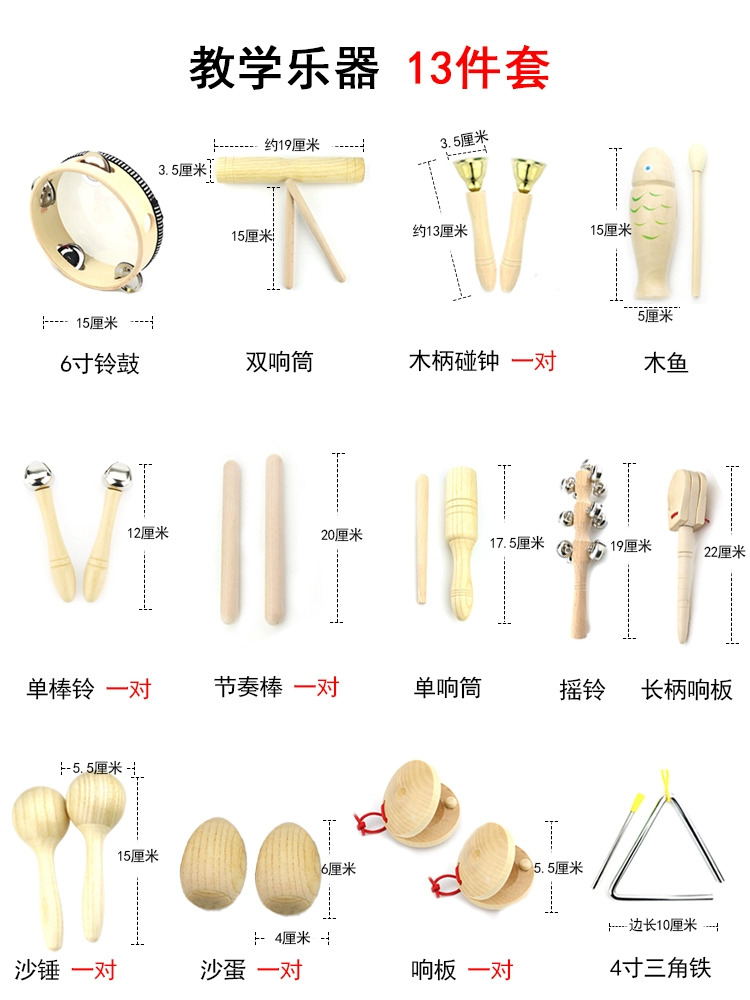 教学乐器 13件套

15厘米
6寸铃鼓

约19厘米
3.5厘米
15厘米
双响筒

3.5厘米
约13厘米
木柄碰钟 一对

15厘米
5厘米
木鱼

12厘米
单棒铃 一对

20厘米
节奏棒 一对

17.5厘米
单响筒

19厘米
摇铃

22厘米
长柄响板

5.5厘米
15厘米
沙锤 一对

6厘米
4厘米
沙蛋 一对

5.5厘米
响板 一对

边长10厘米
4寸三角铁