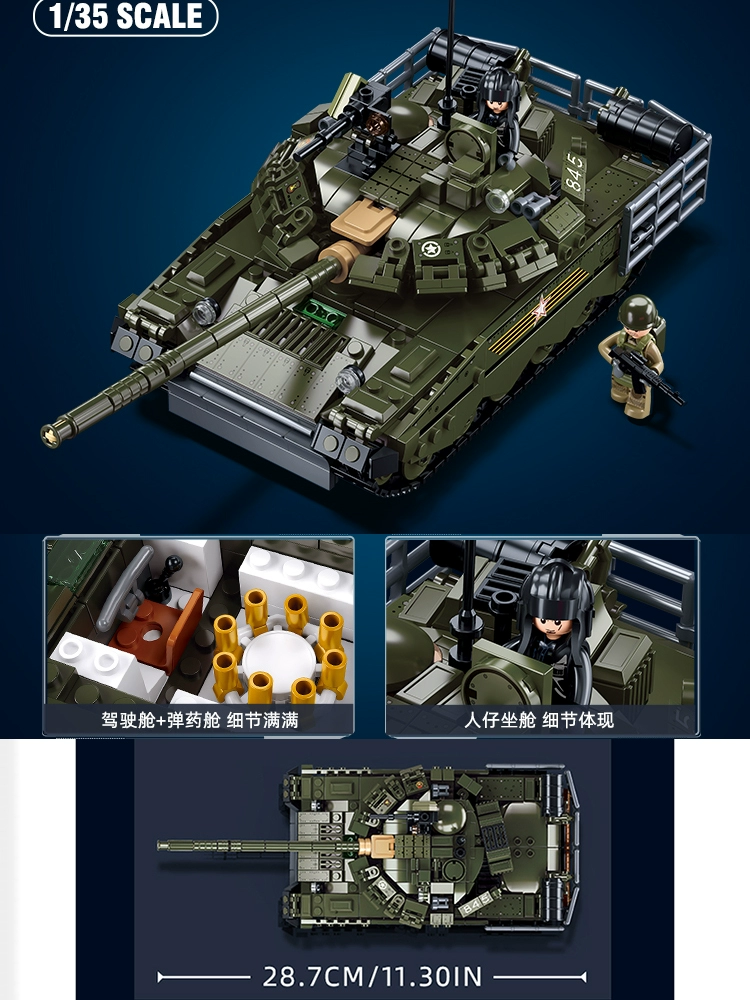 1/35 SCALE

84E

驾驶舱+弹药舱 细节满满

人仔坐舱 细节体现

84E

28.7CM/11.30IN