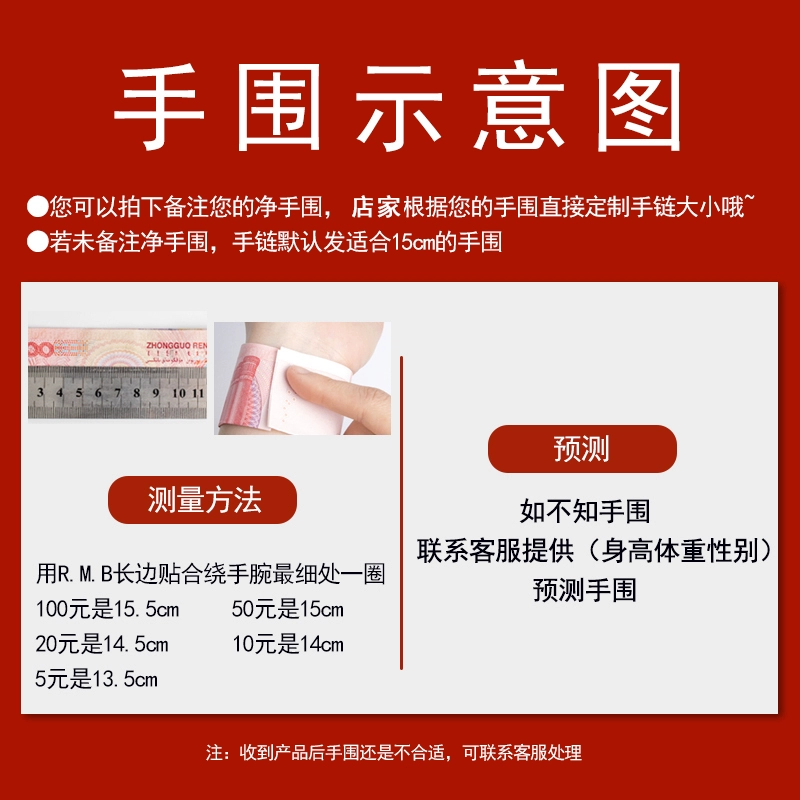 手围示意图

●您可以拍下备注您的净手围，店家根据您的手围直接定制手链大小哦~
●若未备注净手围，手链默认发适合15cm的手围

ZHONGGUO REN

3 4 5 6 7 8 9 10 11

测量方法

用R.M.B长边贴合绕手腕最细处一圈
100元是15.5cm 50元是15cm
20元是14.5cm 10元是14cm
5元是13.5cm

预测

如不知手围
联系客服提供（身高体重性别）
预测手围

注：收到产品后手围还是不合适，可联系客服处理