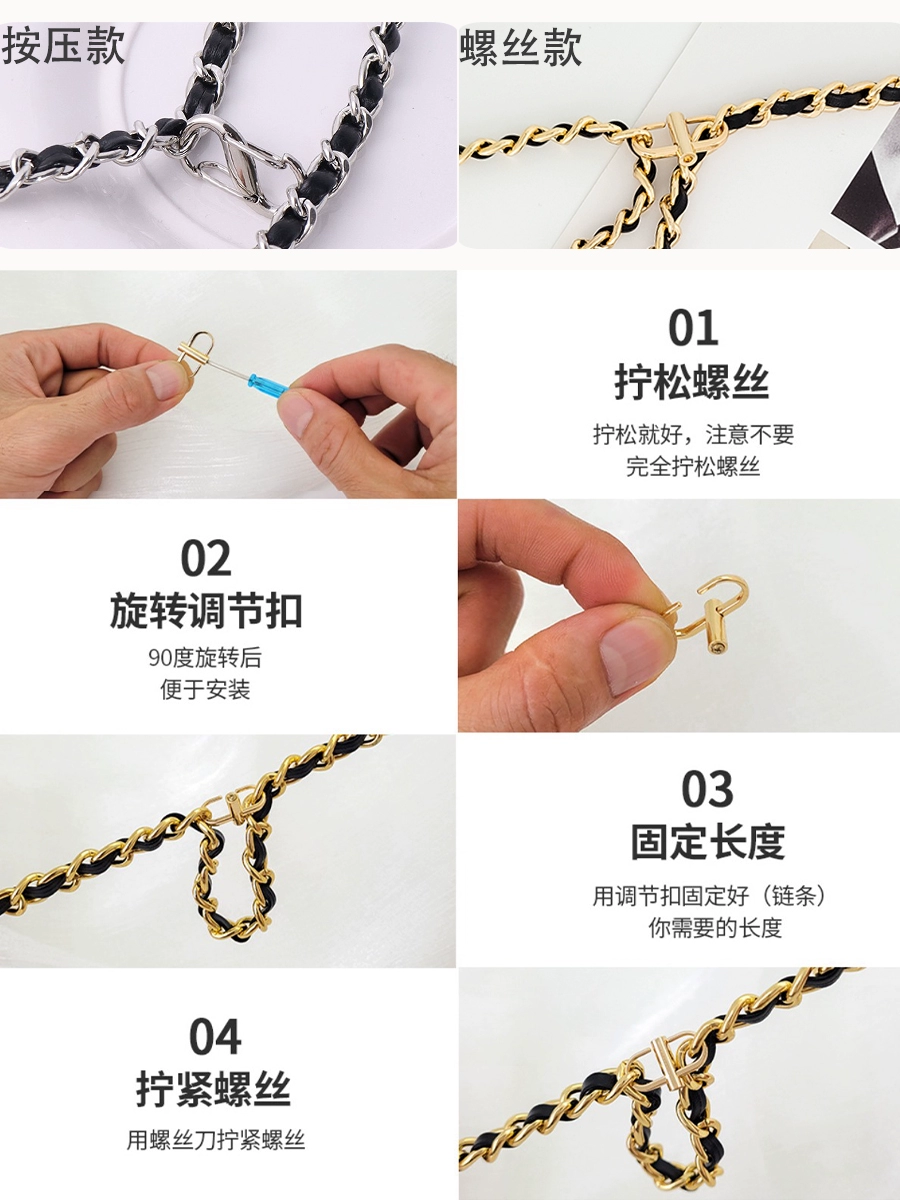 按压款

螺丝款

01
拧松螺丝
拧松就好，注意不要完全拧松螺丝

02
旋转调节扣
90度旋转后便于安装

03
固定长度
用调节扣固定好（链条）你需要的长度

04
拧紧螺丝
用螺丝刀拧紧螺丝