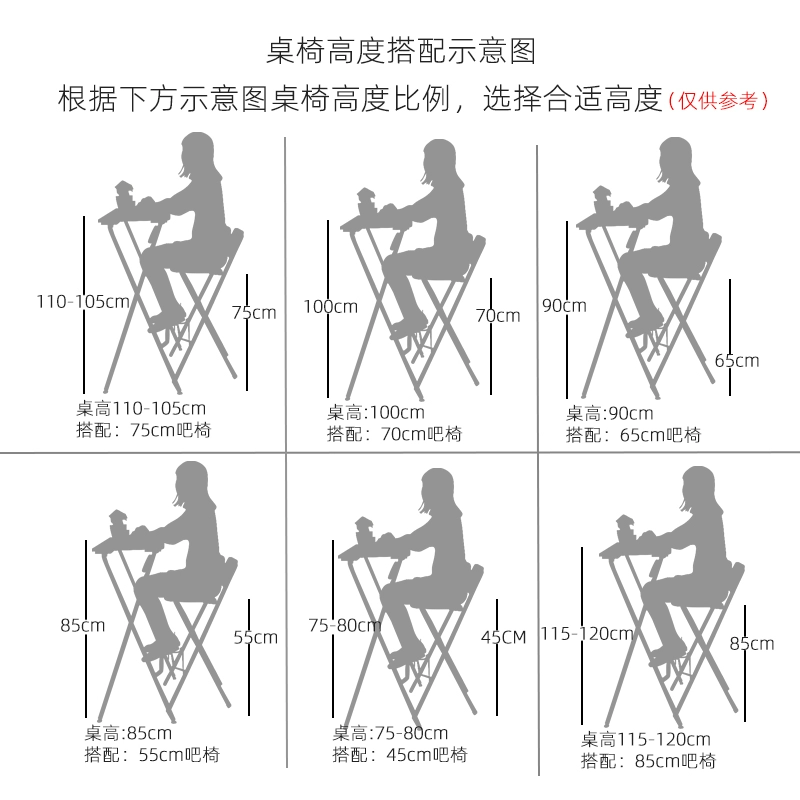 桌椅高度搭配示意图

根据下方示意图桌椅高度比例，选择合适高度（仅供参考）

110-105cm

75cm

桌高110-105cm
搭配：75cm吧椅

100cm

70cm

桌高:100cm
搭配：70cm吧椅

90cm

65cm

桌高:90cm
搭配：65cm吧椅

85cm

55cm

桌高:85cm
搭配：55cm吧椅

75-80cm

45CM

桌高:75-80cm
搭配：45cm吧椅

115-120cm

85cm

桌高115-120cm
搭配：85cm吧椅