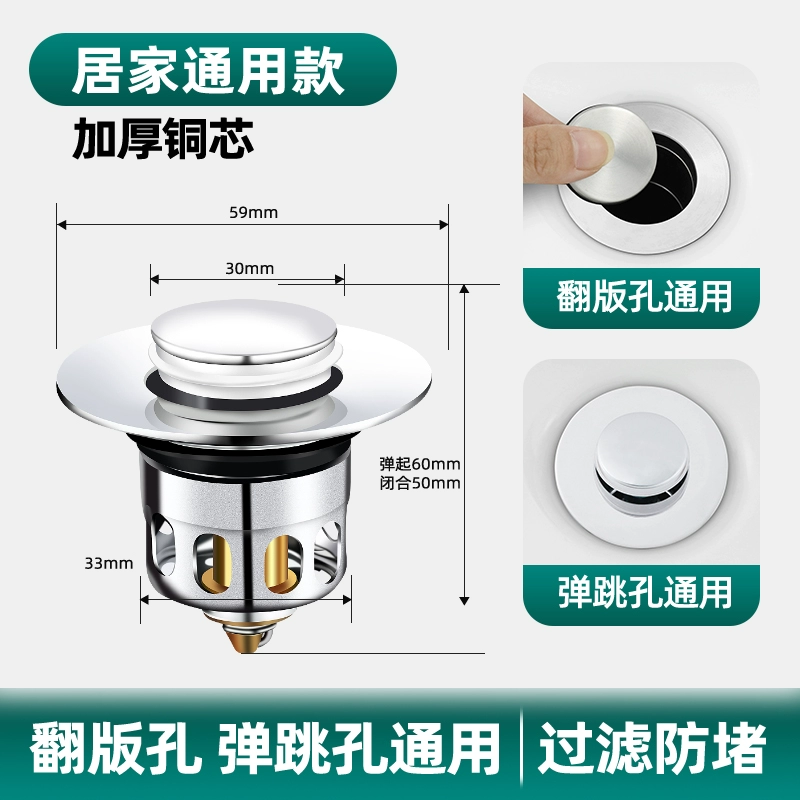 居家通用款
加厚铜芯

59mm
30mm
弹起60mm
闭合50mm
33mm

翻版孔通用

弹跳孔通用

翻版孔 弹跳孔通用 | 过滤防堵