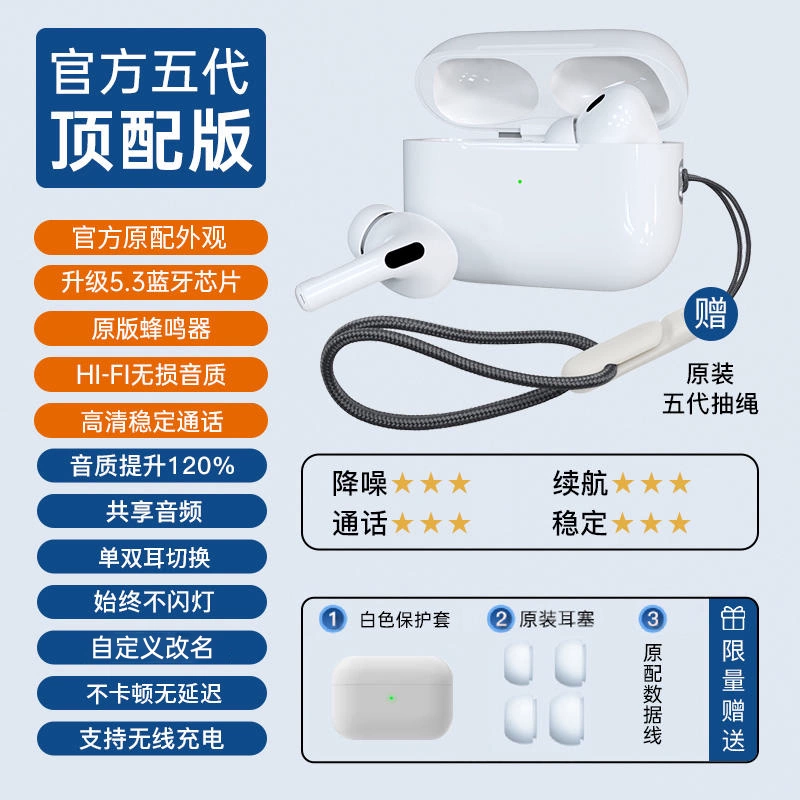 官方五代
顶配版

官方原配外观
升级5.3蓝牙芯片
原版蜂鸣器
HI-FI无损音质
高清稳定通话
音质提升120%
共享音频
单双耳切换
始终不闪灯
自定义改名
不卡顿无延迟
支持无线充电

赠
原装
五代抽绳

降噪★★★ 续航★★★
通话★★★ 稳定★★★

1 白色保护套
2 原装耳塞
3 原配数据线

限量赠送