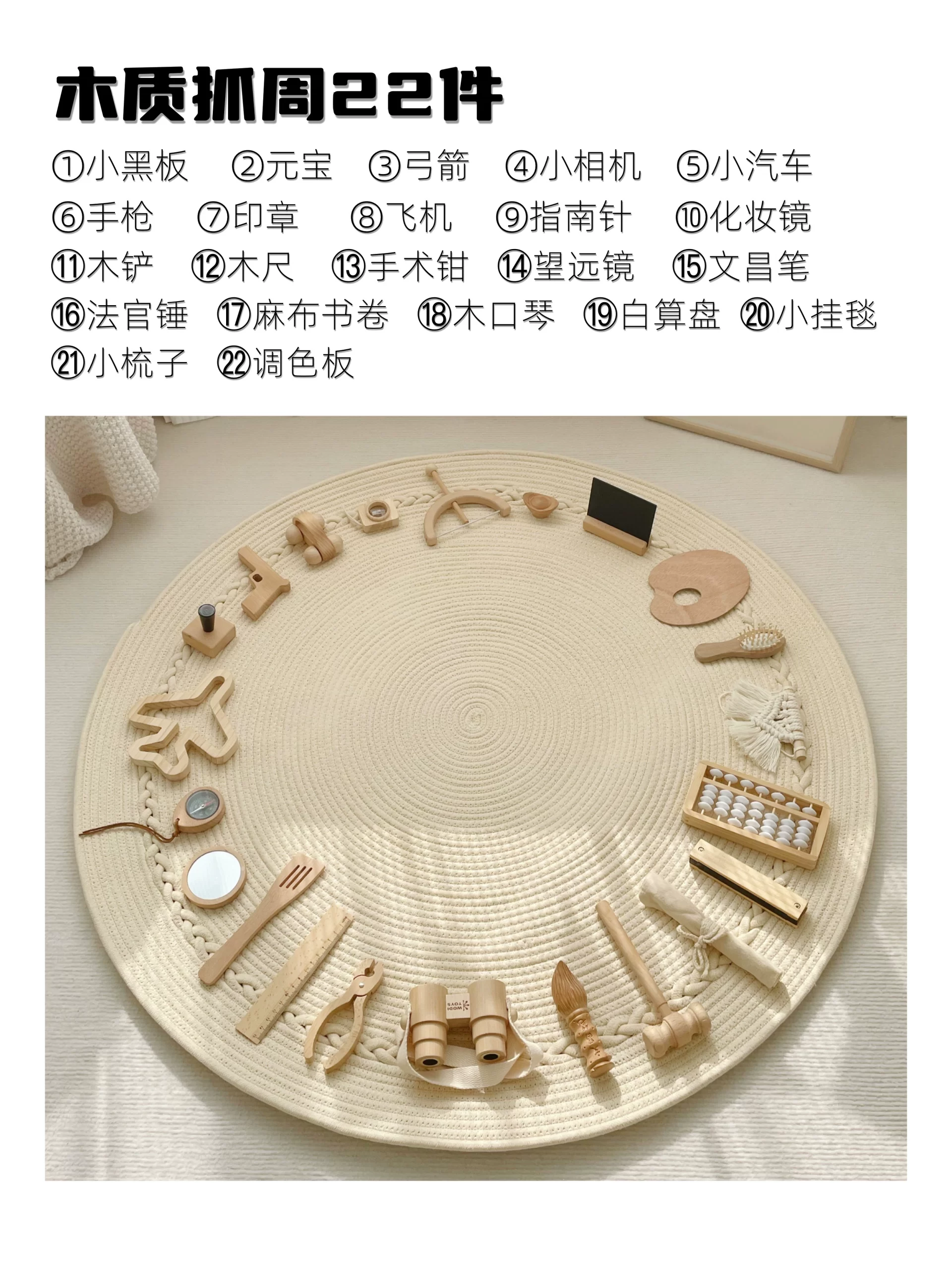 木质抓周22件

①小黑板 ②元宝 ③弓箭 ④小相机 ⑤小汽车
⑥手枪 ⑦印章 ⑧飞机 ⑨指南针 ⑩化妆镜
⑪木铲 ⑫木尺 ⑬手术钳 ⑭望远镜 ⑮文昌笔
⑯法官锤 ⑰麻布书卷 ⑱木口琴 ⑲白算盘 ⑳小挂毯
㉑小梳子 ㉒调色板

WODI TOYS