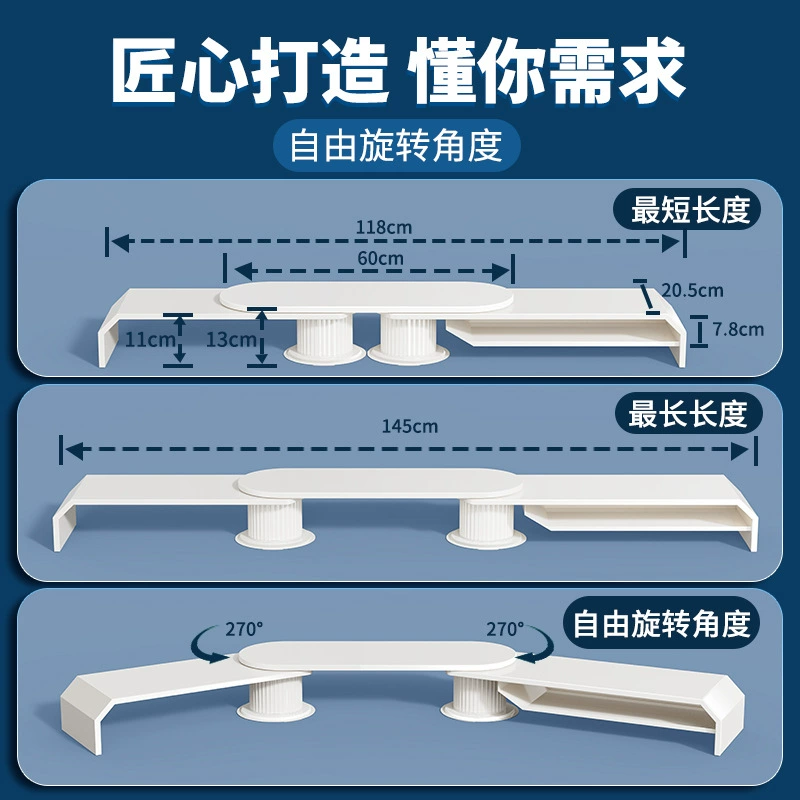 匠心打造 懂你需求

自由旋转角度

最短长度

118cm

60cm

20.5cm

11cm

13cm

7.8cm

最长长度

145cm

自由旋转角度

270°

270°