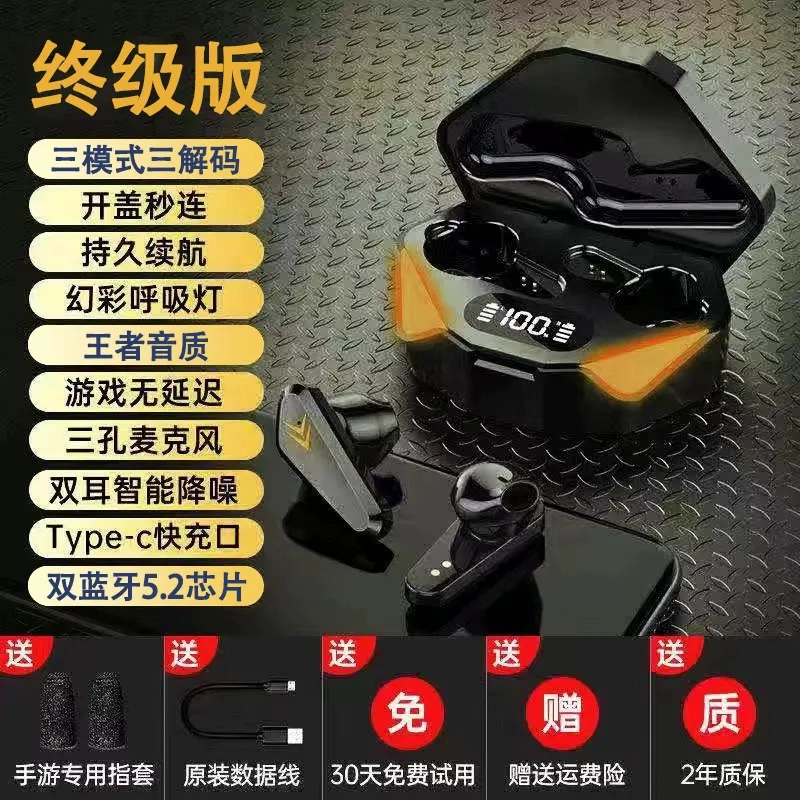 终级版

三模式三解码
开盖秒连
持久续航
幻彩呼吸灯
王者音质
游戏无延迟
三孔麦克风
双耳智能降噪
Type-c快充口
双蓝牙5.2芯片

100

送
手游专用指套

送
原装数据线

送
免
30天免费试用

送
赠
赠送运费险

送
质
2年质保