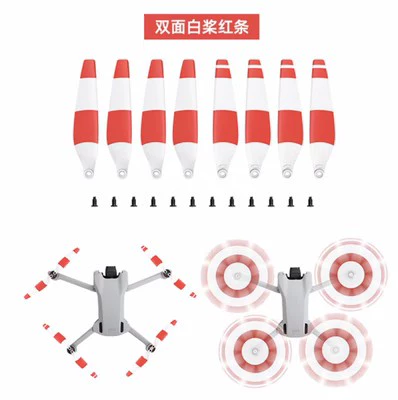 双面白桨红条