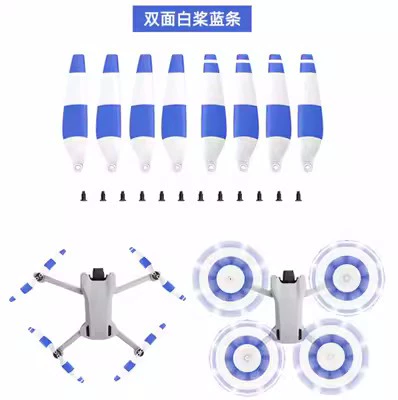 双面白桨蓝条