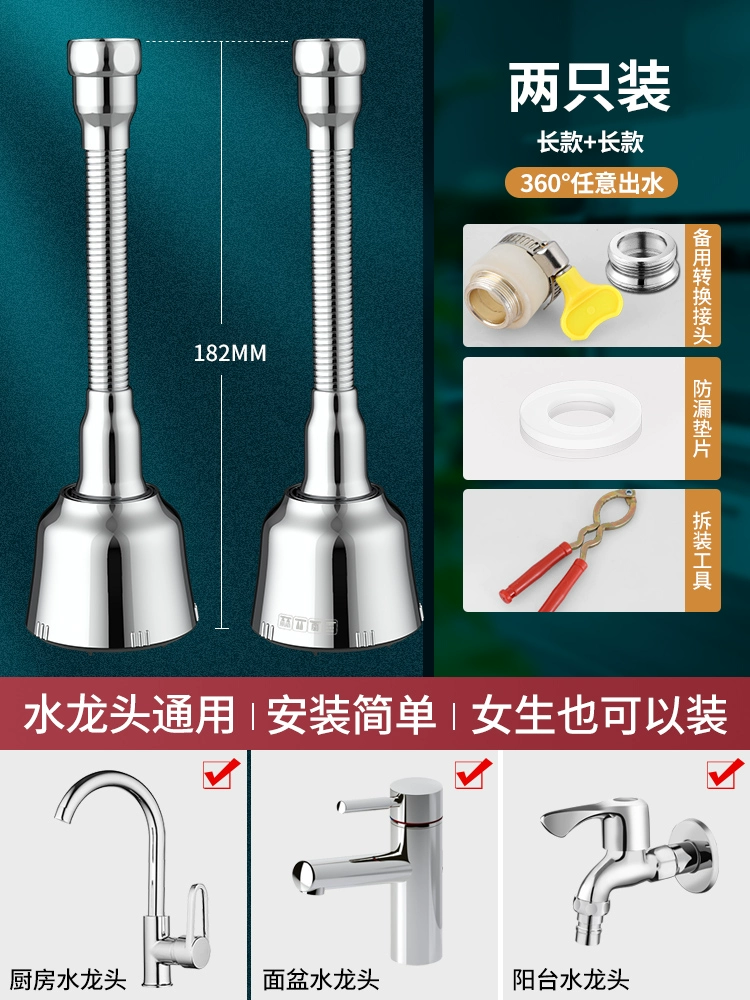 182MM

两只装

长款+长款

360°任意出水

备用转换接头

防漏垫片

拆装工具

水龙头通用 | 安装简单 | 女生也可以装

厨房水龙头

面盆水龙头

阳台水龙头