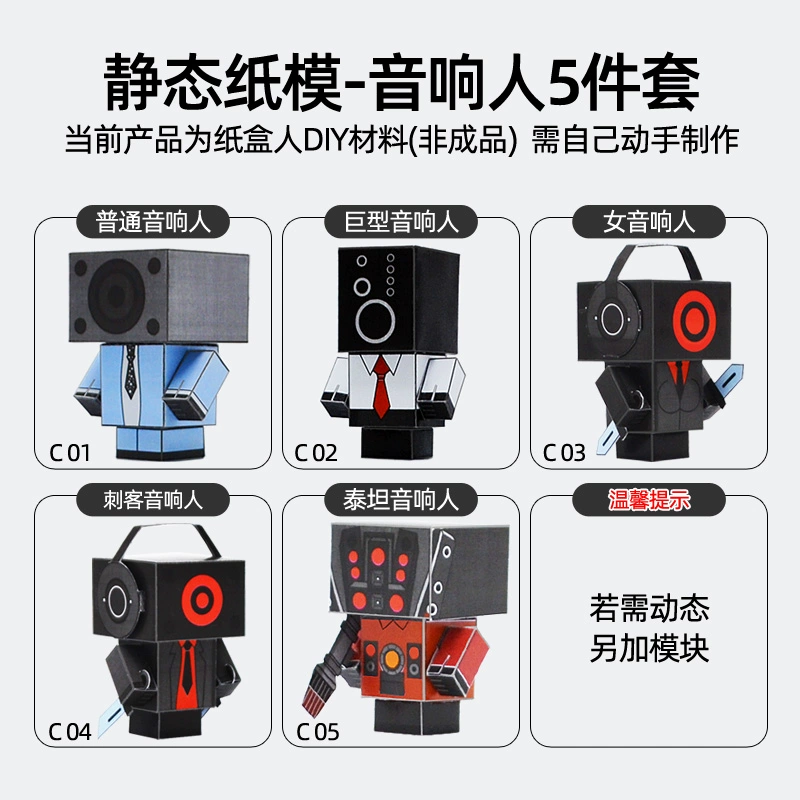 静态纸模-音响人5件套
当前产品为纸盒人DIY材料(非成品) 需自己动手制作

普通音响人
C 01

巨型音响人
C 02

女音响人
C 03

刺客音响人
C 04

泰坦音响人
C 05

温馨提示
若需动态
另加模块