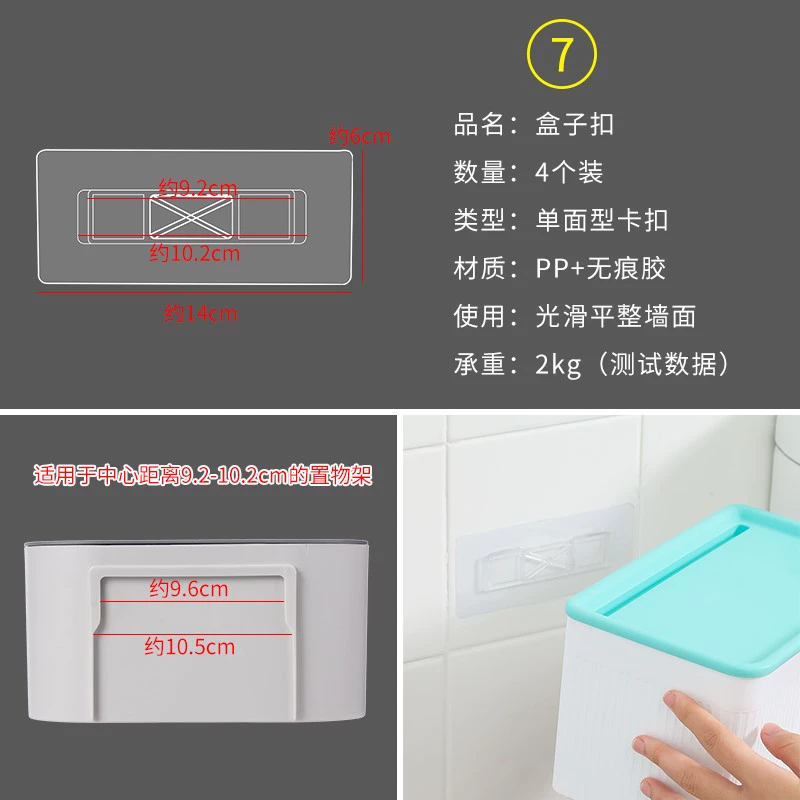 约6cm
约9.2cm
约10.2cm
约14cm

7

品名：盒子扣
数量：4个装
类型：单面型卡扣
材质：PP+无痕胶
使用：光滑平整墙面
承重：2kg（测试数据）

适用于中心距离9.2-10.2cm的置物架

约9.6cm
约10.5cm