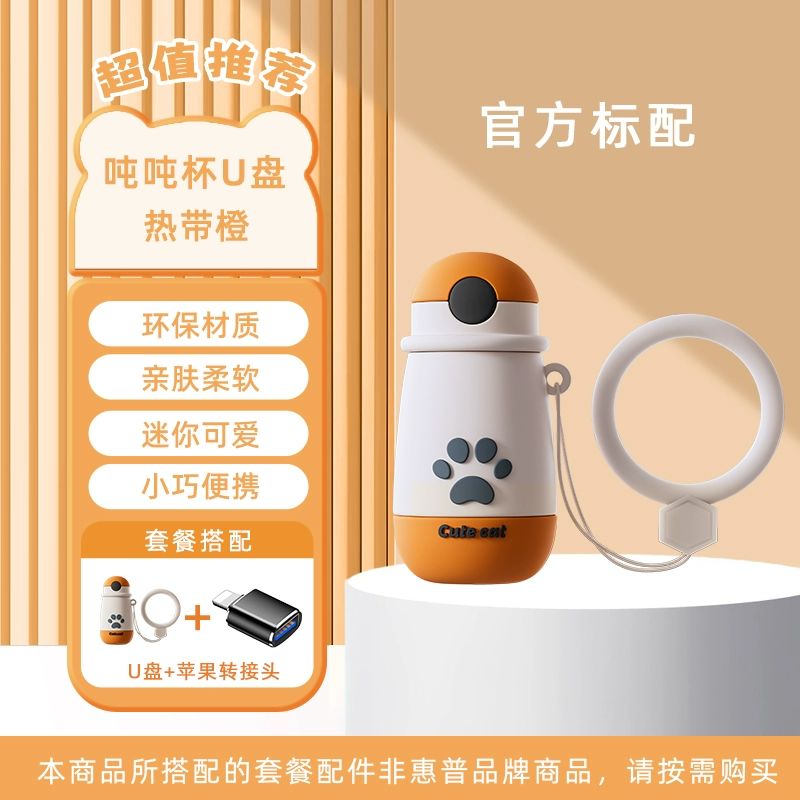 超值推荐

吨吨杯U盘
热带橙

环保材质

亲肤柔软

迷你可爱

小巧便携

套餐搭配

+

U盘+苹果转接头

官方标配

Cute cat

本商品所搭配的套餐配件非惠普品牌商品，请按需购买