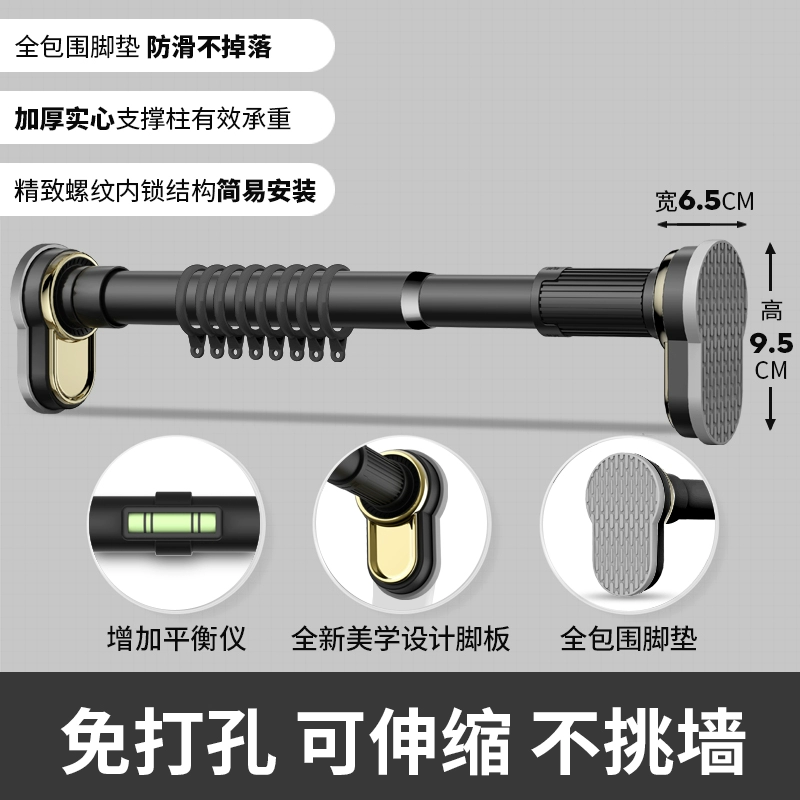 全包围脚垫 防滑不掉落

加厚实心支撑柱有效承重

精致螺纹内锁结构简易安装

宽6.5CM

高
9.5
CM

增加平衡仪

全新美学设计脚板

全包围脚垫

免打孔 可伸缩 不挑墙