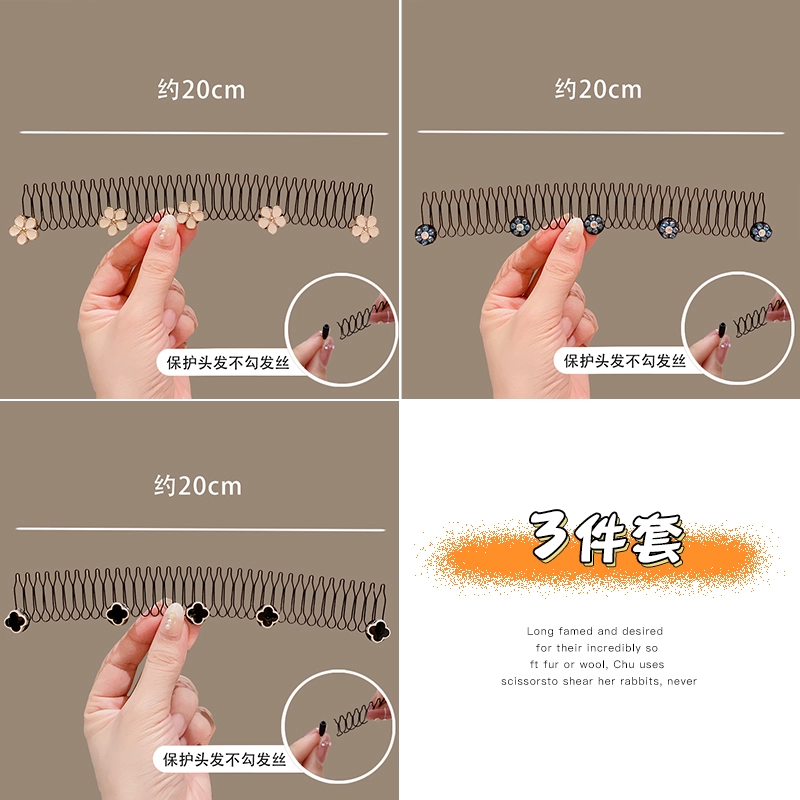 约20cm

保护头发不勾发丝

约20cm

保护头发不勾发丝

约20cm

保护头发不勾发丝

3件套

Long famed and desired for their incredibly so ft fur or wool, Chu uses scissorsto shear her rabbits, never