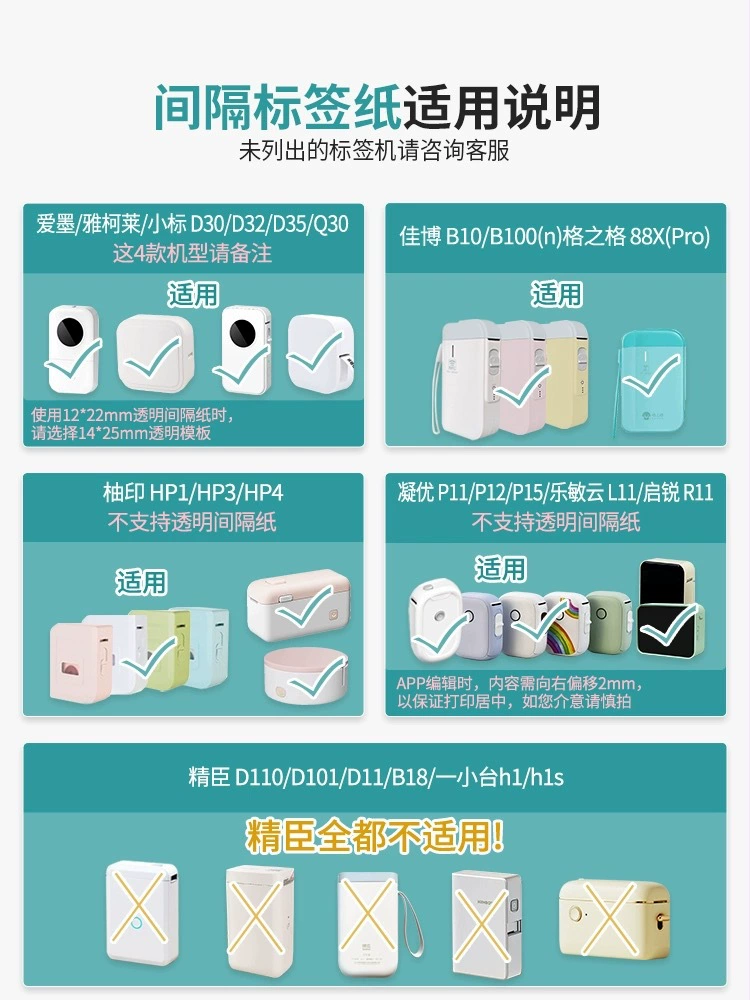 间隔标签纸适用说明
未列出的标签机请咨询客服

爱墨/雅柯莱/小标 D30/D32/D35/Q30
这4款机型请备注

适用

使用12*22mm透明间隔纸时，请选择14*25mm透明模板

佳博 B10/B100(n)格之格 88X(Pro)

适用

柚印 HP1/HP3/HP4
不支持透明间隔纸

适用

凝优 P11/P12/P15/乐敏云 L11/启锐 R11
不支持透明间隔纸

适用

APP编辑时，内容需向右偏移2mm，以保证打印居中，如您介意请慎拍

精臣 D110/D101/D11/B18/一小台h1/h1s

精臣全都不适用！