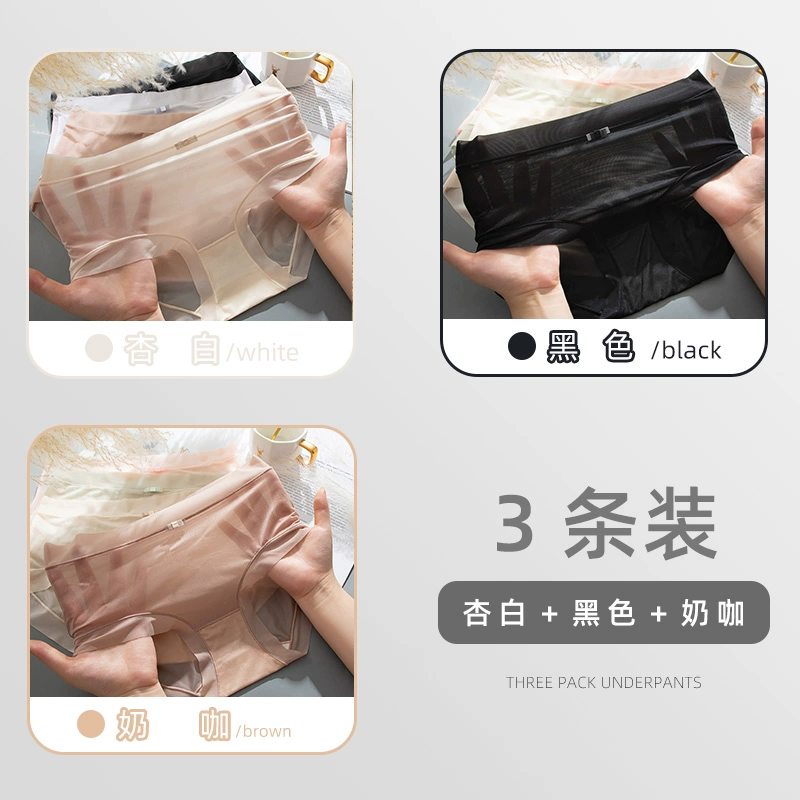 杏 白 /white

黑 色 /black

奶 咖 /brown

3 条装

杏白 + 黑色 + 奶咖

THREE PACK UNDERPANTS