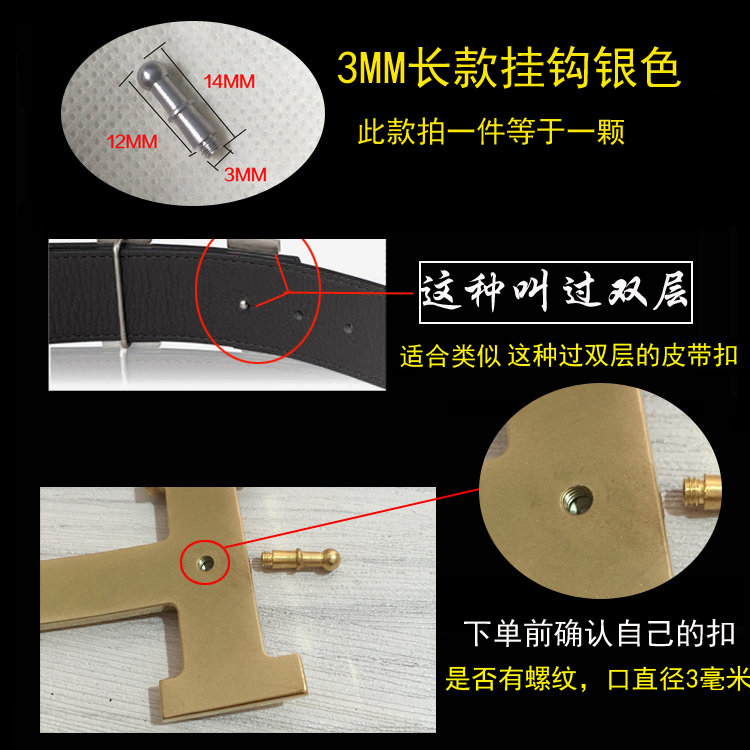 14MM

12MM

3MM

3MM长款挂钩银色

此款拍一件等于一颗

这种叫过双层

适合类似 这种过双层的皮带扣

下单前确认自己的扣

是否有螺纹，口直径3毫米