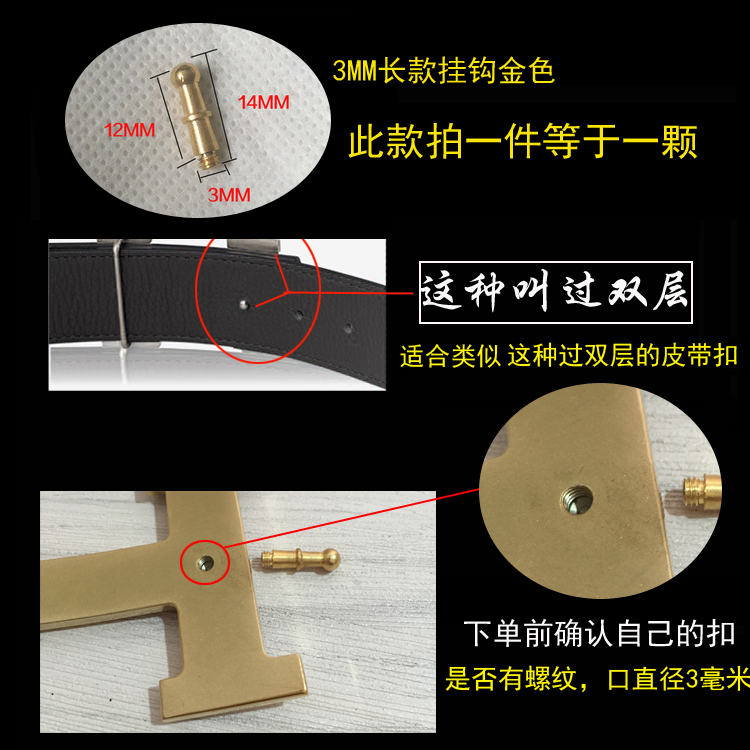 12MM

14MM

3MM

3MM长款挂钩金色

此款拍一件等于一颗

这种叫过双层

适合类似 这种过双层的皮带扣

下单前确认自己的扣

是否有螺纹，口直径3毫米