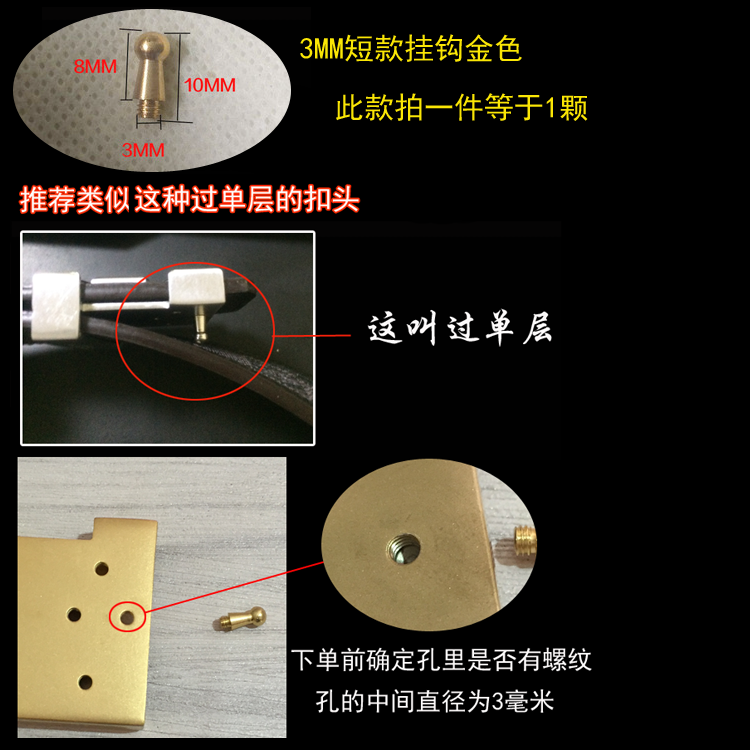 8MM

10MM

3MM

3MM短款挂钩金色

此款拍一件等于1颗

推荐类似 这种过单层的扣头

这叫过单层

下单前确定孔里是否有螺纹

孔的中间直径为3毫米