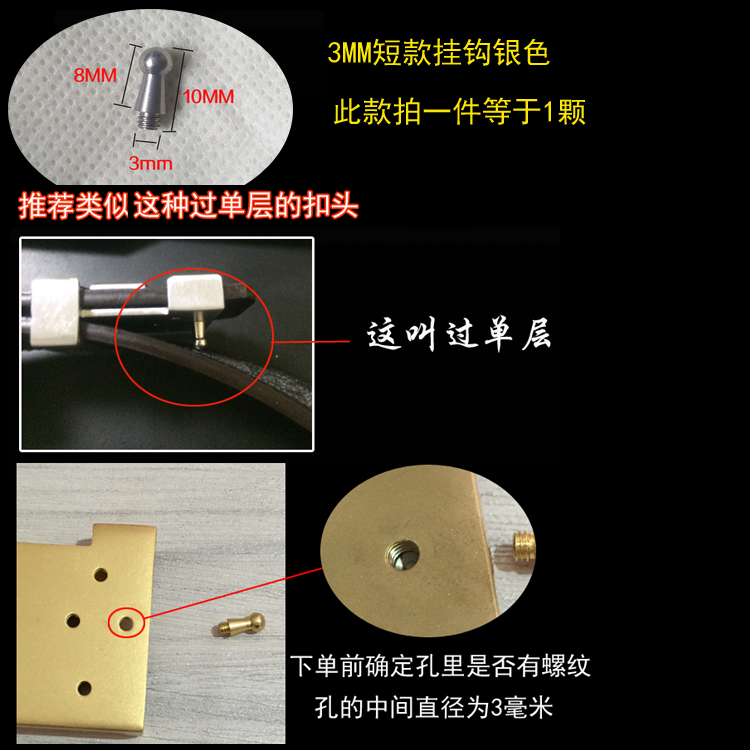 8MM
10MM
3mm

3MM短款挂钩银色

此款拍一件等于1颗

推荐类似 这种过单层的扣头

这叫过单层

下单前确定孔里是否有螺纹

孔的中间直径为3毫米