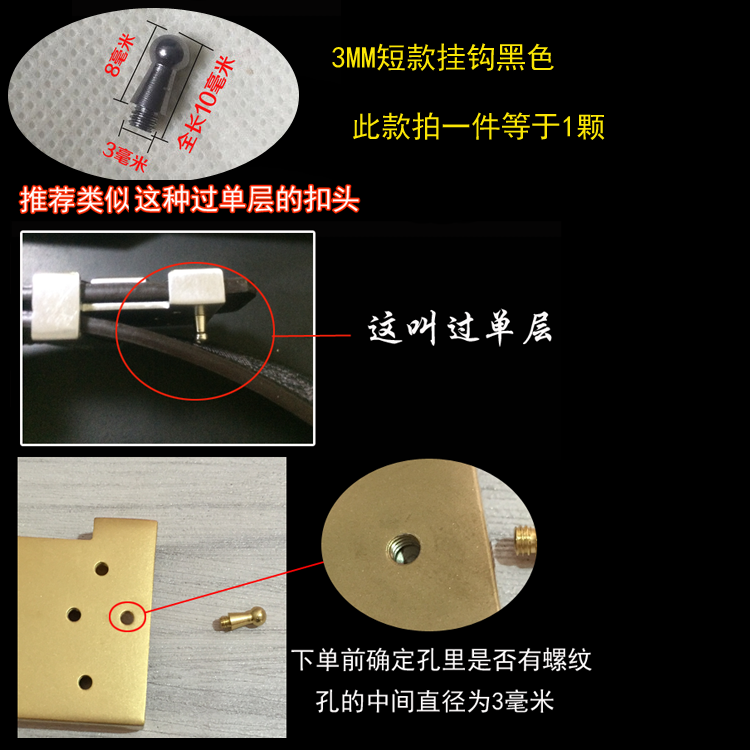 8毫米
全长10毫米
3毫米

3MM短款挂钩黑色

此款拍一件等于1颗

推荐类似 这种过单层的扣头

这叫过单层

下单前确定孔里是否有螺纹

孔的中间直径为3毫米