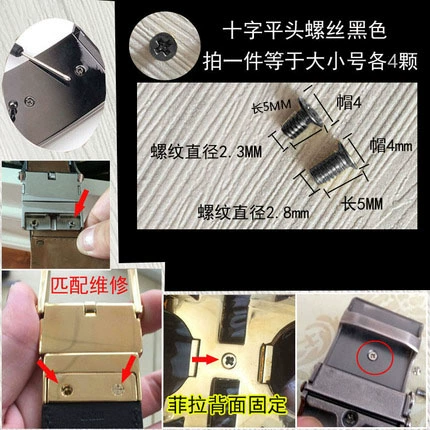 十字平头螺丝黑色
拍一件等于大小号各4颗

长5MM
帽4
螺纹直径2.3MM
帽4mm
螺纹直径2.8mm
长5MM

匹配维修

菲拉背面固定