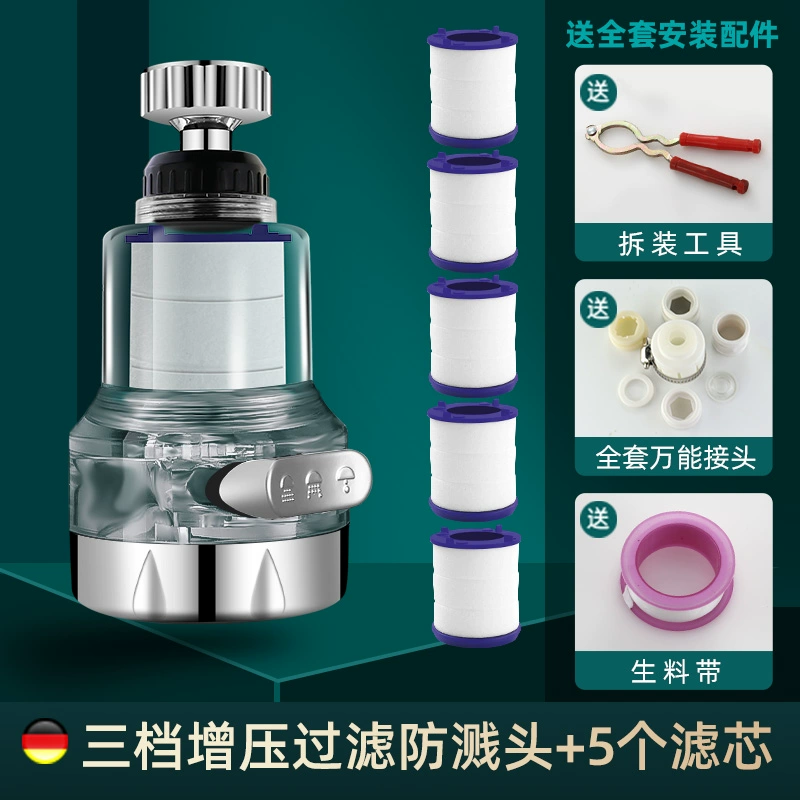 送全套安装配件

送
拆装工具

送
全套万能接头

送
生料带

三档增压过滤防溅头+5个滤芯