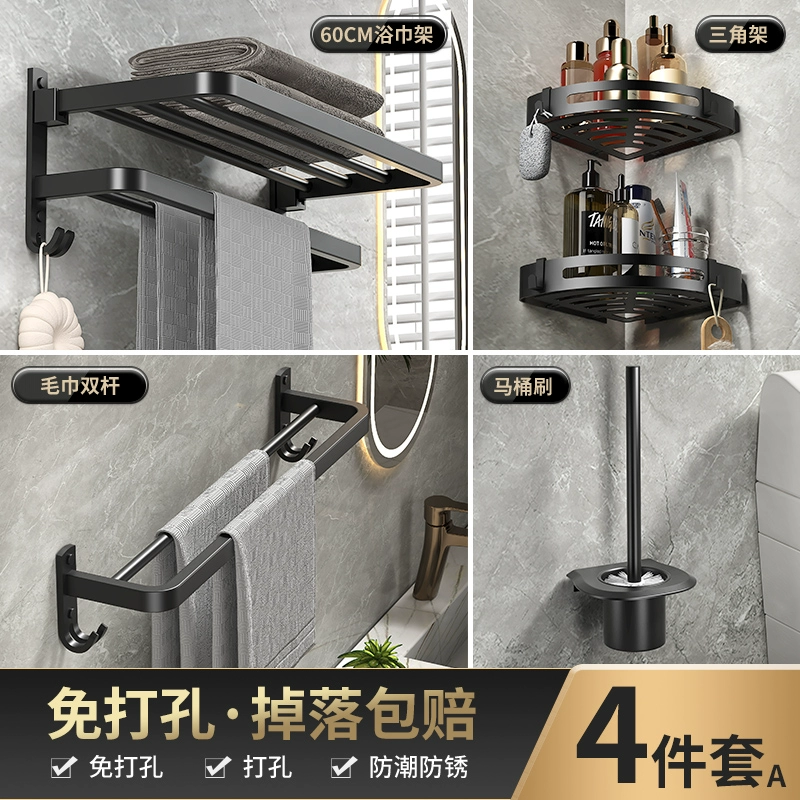 60CM浴巾架

三角架

毛巾双杆

马桶刷

免打孔·掉落包赔

免打孔 打孔 防潮防锈

4件套A