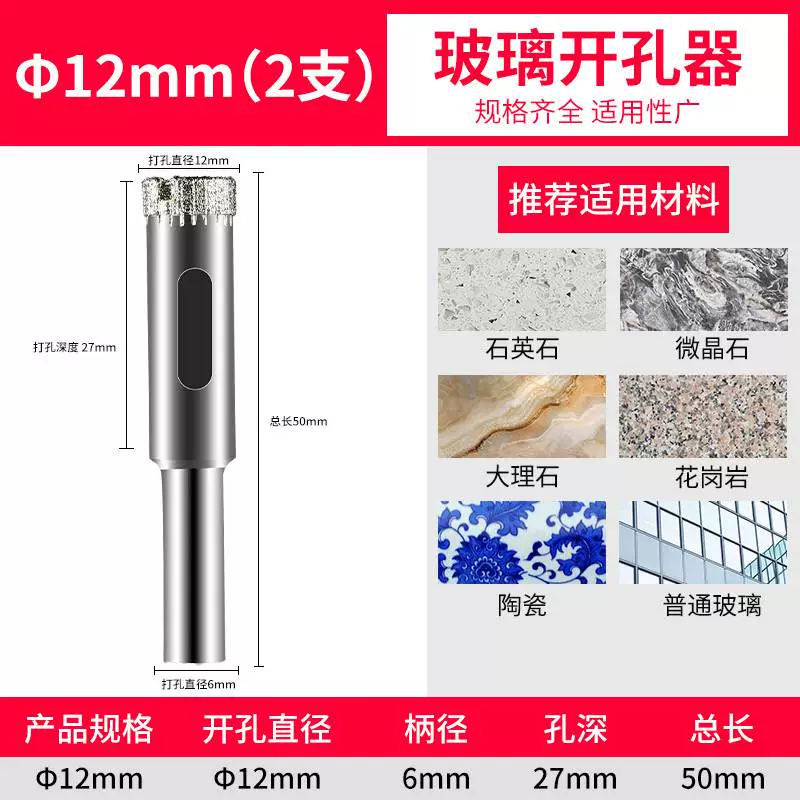 Φ12mm（2支）

玻璃开孔器
规格齐全 适用性广

打孔直径12mm
打孔深度 27mm
总长50mm
打孔直径6mm

推荐适用材料

石英石
微晶石
大理石
花岗岩
陶瓷
普通玻璃

| 产品规格 | 开孔直径 | 柄径 | 孔深 | 总长 |
|---|---|---|---|---|
| Φ12mm | Φ12mm | 6mm | 27mm | 50mm |