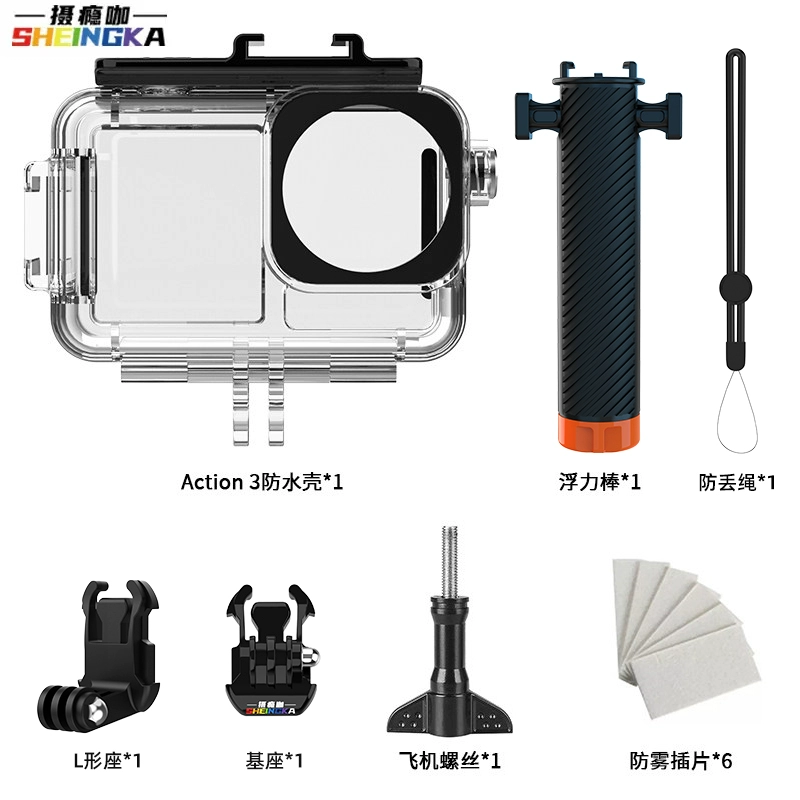 摄瘾咖
SHEINGKA

Action 3防水壳*1

浮力棒*1

防丢绳*1

摄瘾咖
SHEINGKA

L形座*1

基座*1

飞机螺丝*1

防雾插片*6