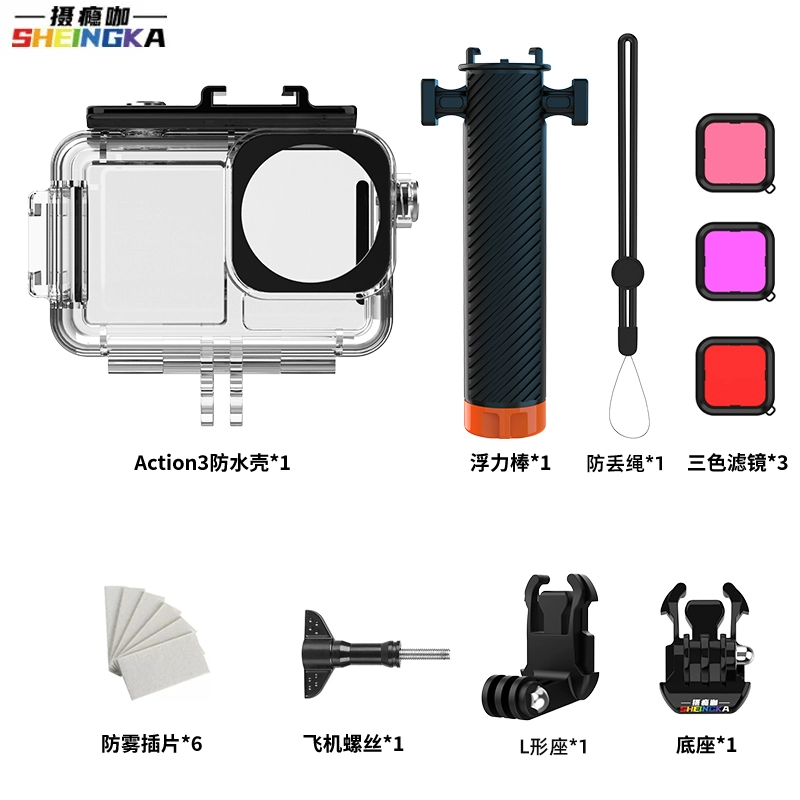 摄瘾咖
SHEINGKA

Action3防水壳*1

浮力棒*1

防丢绳*1

三色滤镜*3

防雾插片*6

飞机螺丝*1

L形座*1

摄瘾咖
SHEINGKA

底座*1