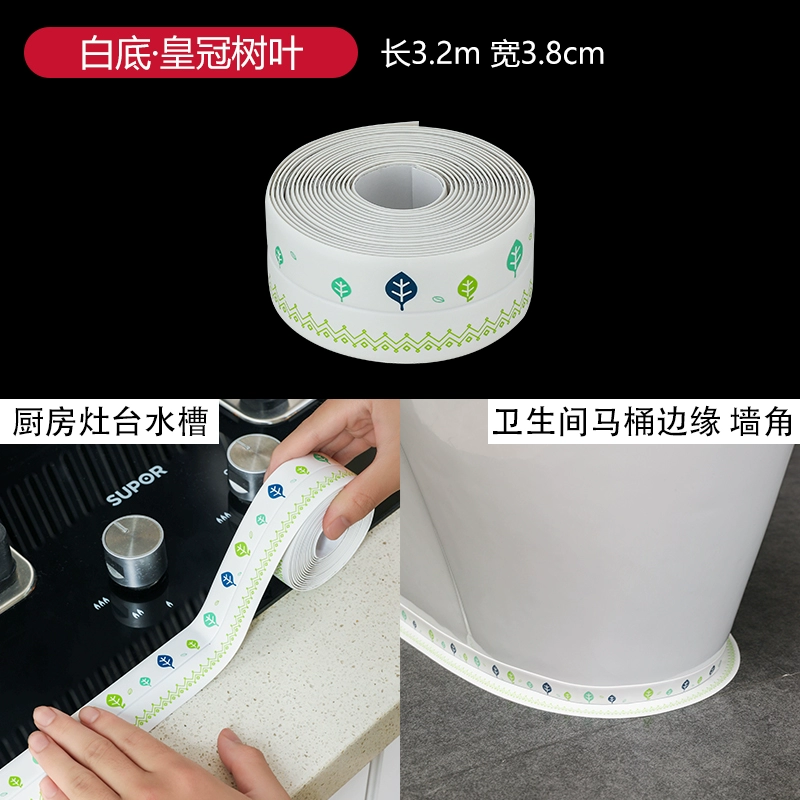 白底·皇冠树叶

长3.2m 宽3.8cm

厨房灶台水槽

SUPOR

卫生间马桶边缘 墙角