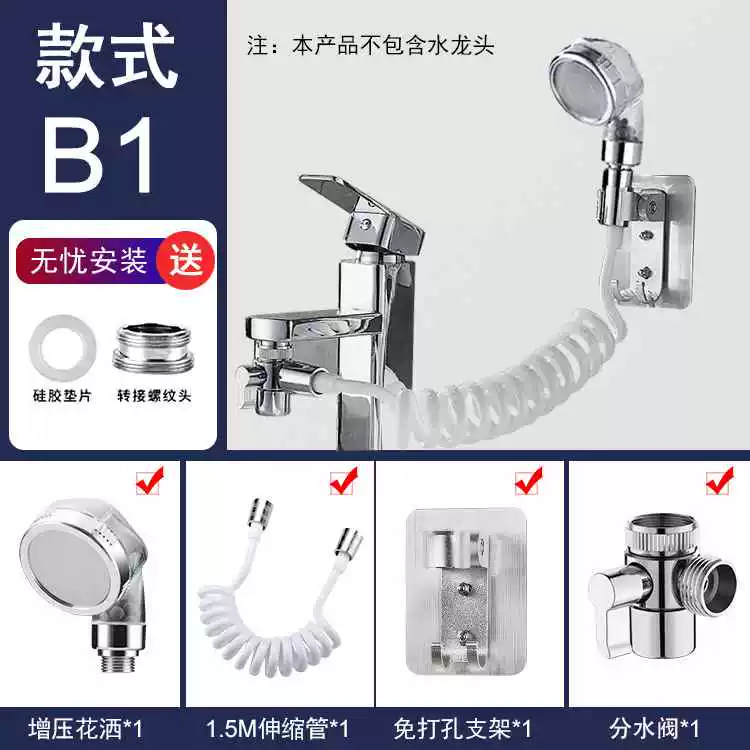 款式
B1

注：本产品不包含水龙头

无忧安装 送

硅胶垫片 转接螺纹头

增压花洒*1

1.5M伸缩管*1

免打孔支架*1

分水阀*1